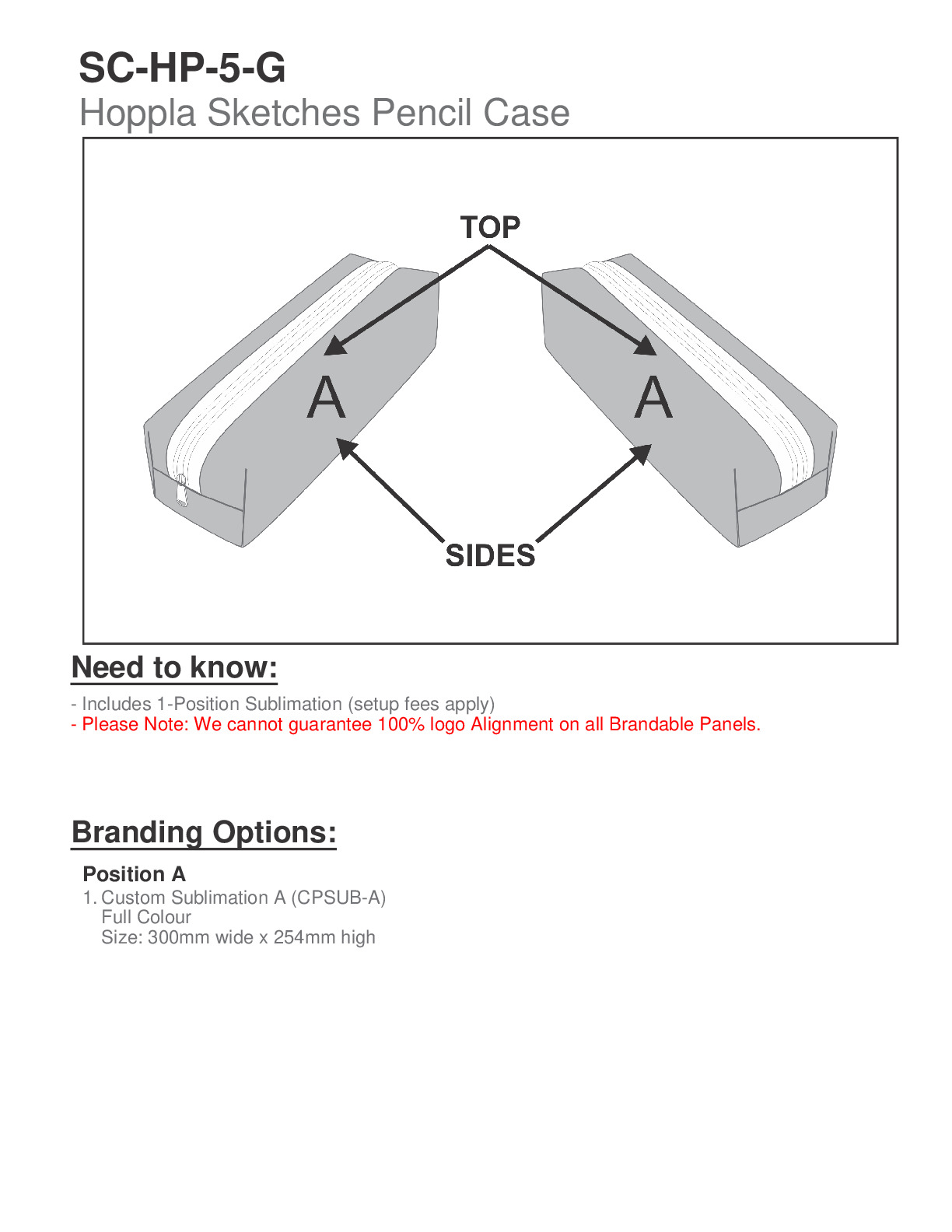 SC-HP-5-G
Hoppla Sketches Pencil Case

TOP

A

A

SIDES

Need to know:

- Includes 1-Position Sublimation (setup fees apply)
- Please Note: We cannot guarantee 100% logo Alignment on all Brandable Panels.

Branding Options:

Position A
1. Custom Sublimation A (CPSUB-A)
Full Colour
Size: 300mm wide x 254mm high