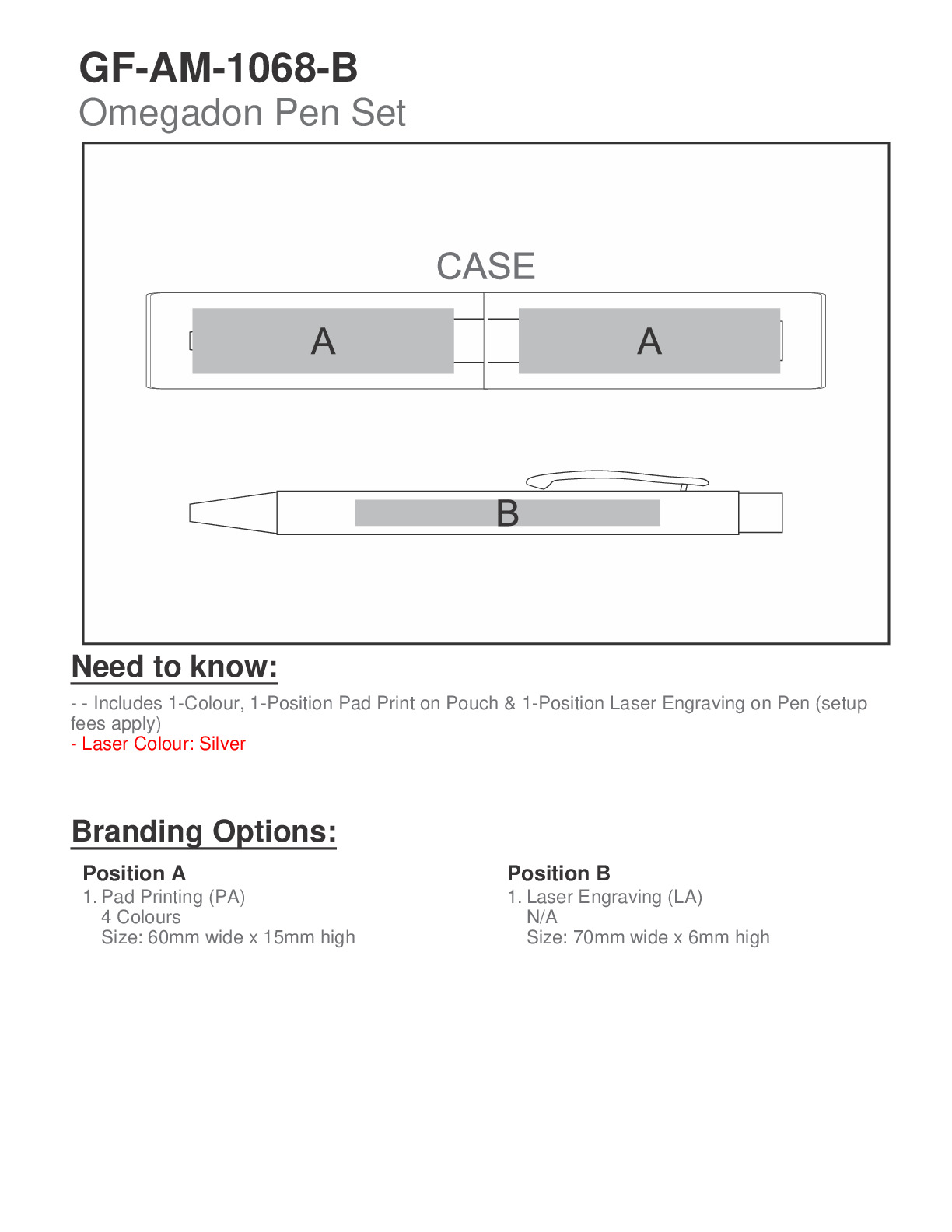 GF-AM-1068-B
Omegadon Pen Set

CASE

A

A

B

Need to know:

- - Includes 1-Colour, 1-Position Pad Print on Pouch & 1-Position Laser Engraving on Pen (setup fees apply)
- Laser Colour: Silver

Branding Options:

Position A
1. Pad Printing (PA)
4 Colours
Size: 60mm wide x 15mm high

Position B
1. Laser Engraving (LA)
N/A
Size: 70mm wide x 6mm high