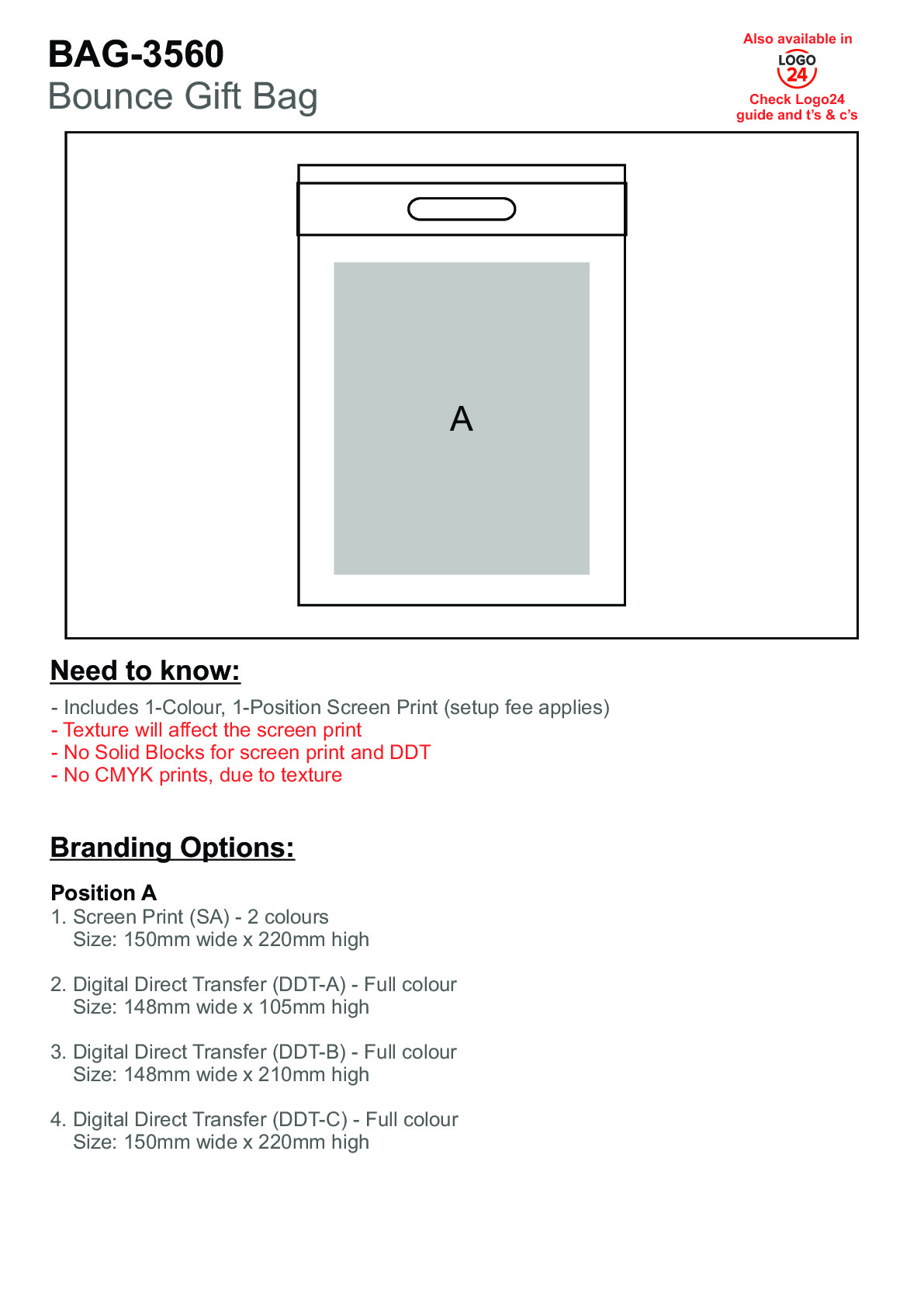 BAG-3560
Bounce Gift Bag

Also available in
LOGO 24
Check Logo24 guide and t's & c's

A

Need to know:

- Includes 1-Colour, 1-Position Screen Print (setup fee applies)
- Texture will affect the screen print
- No Solid Blocks for screen print and DDT
- No CMYK prints, due to texture

Branding Options:

Position A
1. Screen Print (SA) - 2 colours
Size: 150mm wide x 220mm high

2. Digital Direct Transfer (DDT-A) - Full colour
Size: 148mm wide x 105mm high

3. Digital Direct Transfer (DDT-B) - Full colour
Size: 148mm wide x 210mm high

4. Digital Direct Transfer (DDT-C) - Full colour
Size: 150mm wide x 220mm high