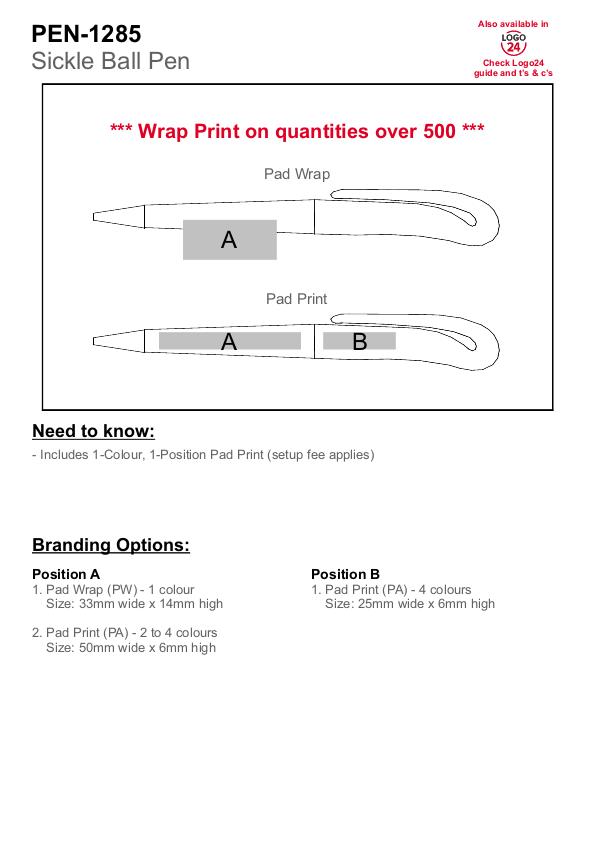 PEN-1285
Sickle Ball Pen

Also available in
LOGO 24
Check Logo24 guide and t's & c's

*** Wrap Print on quantities over 500 ***

Pad Wrap

A

Pad Print

A

B

Need to know:

- Includes 1-Colour, 1-Position Pad Print (setup fee applies)

Branding Options:

Position A
1. Pad Wrap (PW) - 1 colour
Size: 33mm wide x 14mm high

2. Pad Print (PA) - 2 to 4 colours
Size: 50mm wide x 6mm high

Position B
1. Pad Print (PA) - 4 colours
Size: 25mm wide x 6mm high