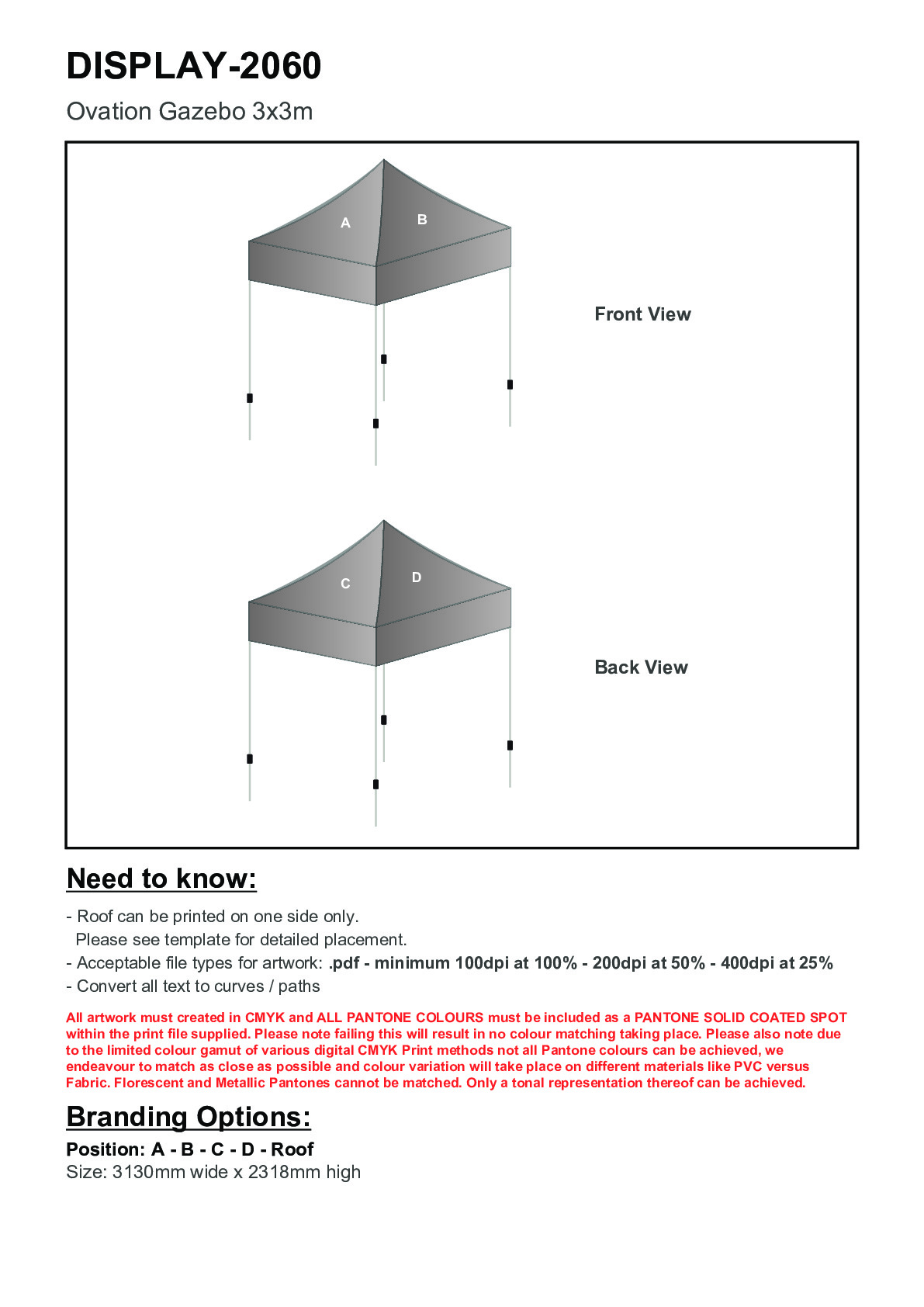 DISPLAY-2060

Ovation Gazebo 3x3m

A

B

Front View

C

D

Back View

Need to know:

- Roof can be printed on one side only.
Please see template for detailed placement.
- Acceptable file types for artwork: .pdf - minimum 100dpi at 100% - 200dpi at 50% - 400dpi at 25%
- Convert all text to curves / paths

All artwork must created in CMYK and ALL PANTONE COLOURS must be included as a PANTONE SOLID COATED SPOT within the print file supplied. Please note failing this will result in no colour matching taking place. Please also note due to the limited colour gamut of various digital CMYK Print methods not all Pantone colours can be achieved, we endeavour to match as close as possible and colour variation will take place on different materials like PVC versus Fabric. Florescent and Metallic Pantones cannot be matched. Only a tonal representation thereof can be achieved.

Branding Options:

Position: A - B - C - D - Roof
Size: 3130mm wide x 2318mm high