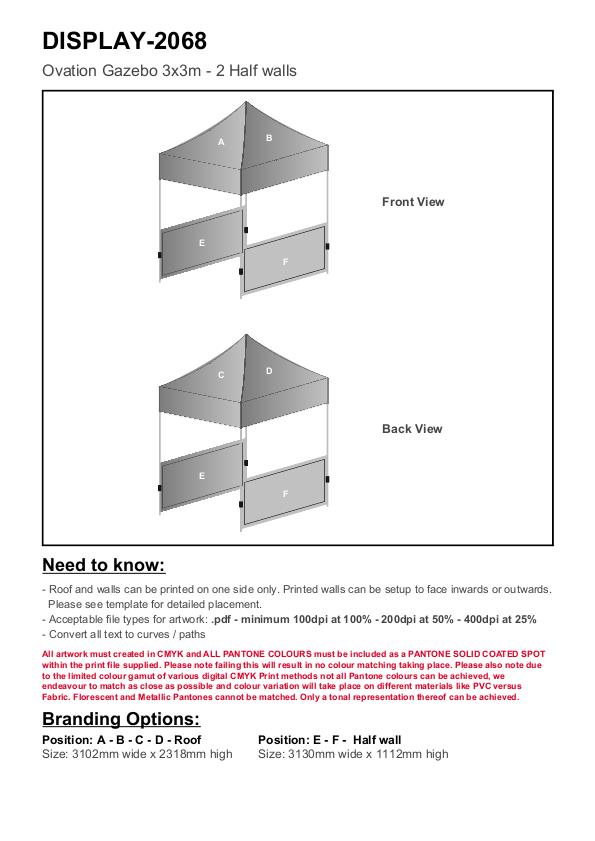 DISPLAY-2068

Ovation Gazebo 3x3m - 2 Half walls

A
B
Front View
E
F

C
D
Back View
E
F

Need to know:

- Roof and walls can be printed on one side only. Printed walls can be setup to face inwards or outwards. Please see template for detailed placement.
- Acceptable file types for artwork: .pdf - minimum 100dpi at 100% - 200dpi at 50% - 400dpi at 25%
- Convert all text to curves / paths

All artwork must created in CMYK and ALL PANTONE COLOURS must be included as a PANTONE SOLID COATED SPOT within the print file supplied. Please note failing this will result in no colour matching taking place. Please also note due to the limited colour gamut of various digital CMYK Print methods not all Pantone colours can be achieved, we endeavour to match as close as possible and colour variation will take place on different materials like PVC versus Fabric. Florescent and Metallic Pantones cannot be matched. Only a tonal representation thereof can be achieved.

Branding Options:

Position: A - B - C - D - Roof
Size: 3102mm wide x 2318mm high

Position: E - F - Half wall
Size: 3130mm wide x 1112mm high