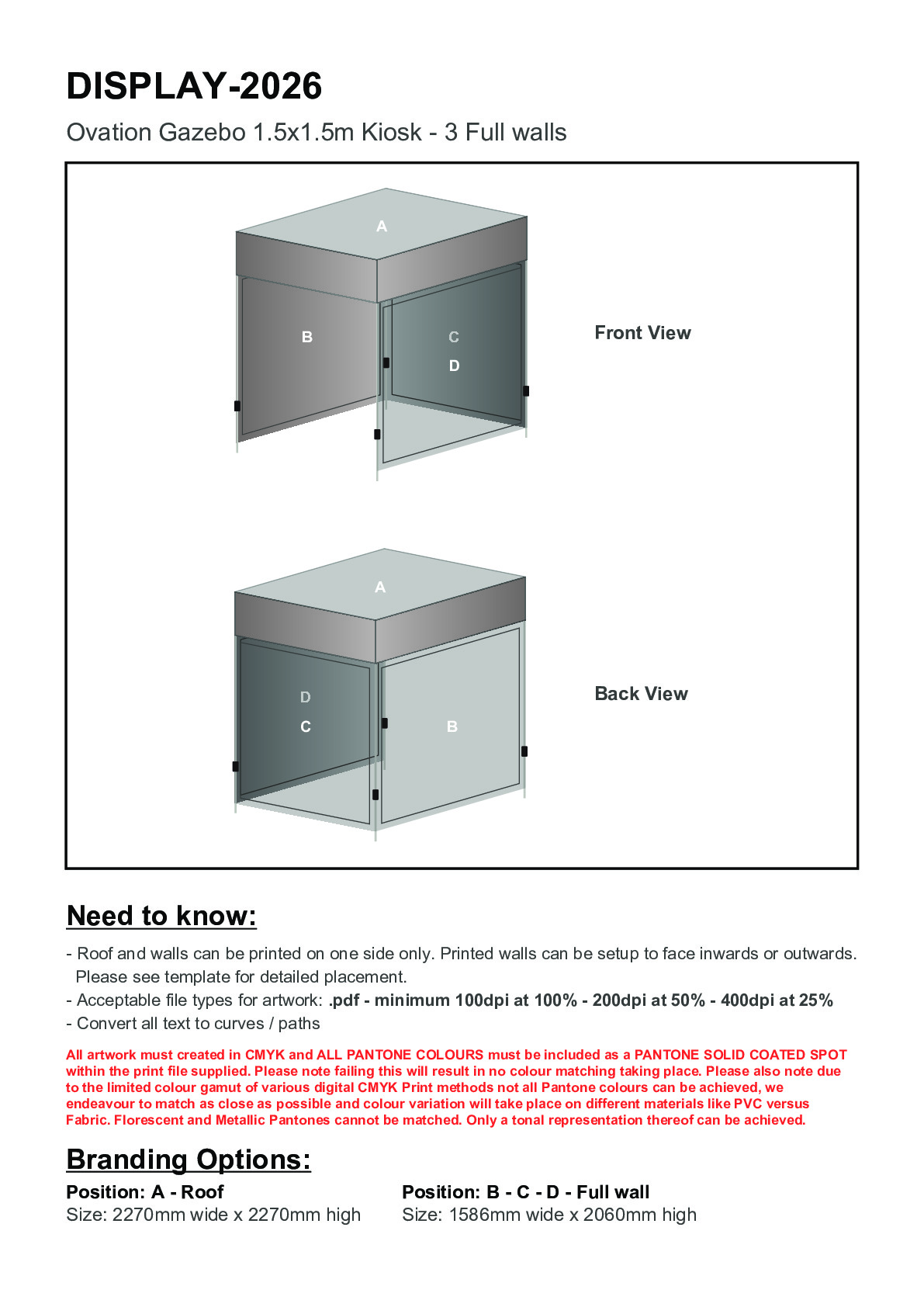 DISPLAY-2026

Ovation Gazebo 1.5x1.5m Kiosk - 3 Full walls

A

B

C

D

Front View

A

D

C

B

Back View

Need to know:

- Roof and walls can be printed on one side only. Printed walls can be setup to face inwards or outwards. Please see template for detailed placement.
- Acceptable file types for artwork: .pdf - minimum 100dpi at 100% - 200dpi at 50% - 400dpi at 25%
- Convert all text to curves / paths

All artwork must created in CMYK and ALL PANTONE COLOURS must be included as a PANTONE SOLID COATED SPOT within the print file supplied. Please note failing this will result in no colour matching taking place. Please also note due to the limited colour gamut of various digital CMYK Print methods not all Pantone colours can be achieved, we endeavour to match as close as possible and colour variation will take place on different materials like PVC versus Fabric. Florescent and Metallic Pantones cannot be matched. Only a tonal representation thereof can be achieved.

Branding Options:

Position: A - Roof
Size: 2270mm wide x 2270mm high

Position: B - C - D - Full wall
Size: 1586mm wide x 2060mm high