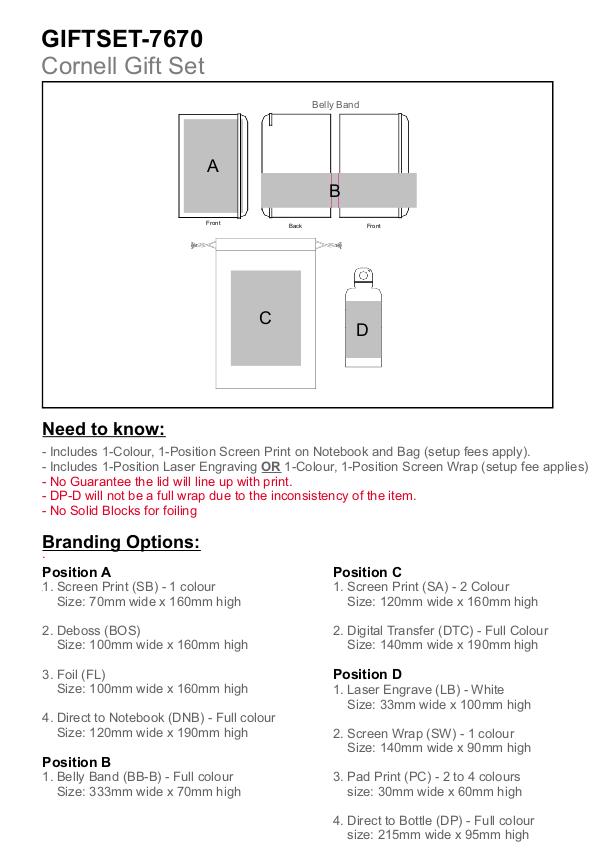 GIFTSET-7670
Cornell Gift Set

Belly Band
A
B
Front
Back
Front
C
D

Need to know:

- Includes 1-Colour, 1-Position Screen Print on Notebook and Bag (setup fees apply).
- Includes 1-Position Laser Engraving OR 1-Colour, 1-Position Screen Wrap (setup fee applies)
- No Guarantee the lid will line up with print.
- DP-D will not be a full wrap due to the inconsistency of the item.
- No Solid Blocks for foiling

Branding Options:

Position A
1. Screen Print (SB) - 1 colour
Size: 70mm wide x 160mm high

2. Deboss (BOS)
Size: 100mm wide x 160mm high

3. Foil (FL)
Size: 100mm wide x 160mm high

4. Direct to Notebook (DNB) - Full colour
Size: 120mm wide x 190mm high

Position B
1. Belly Band (BB-B) - Full colour
Size: 333mm wide x 70mm high

Position C
1. Screen Print (SA) - 2 Colour
Size: 120mm wide x 160mm high

2. Digital Transfer (DTC) - Full Colour
Size: 140mm wide x 190mm high

Position D
1. Laser Engrave (LB) - White
Size: 33mm wide x 100mm high

2. Screen Wrap (SW) - 1 colour
Size: 140mm wide x 90mm high

3. Pad Print (PC) - 2 to 4 colours
size: 30mm wide x 60mm high

4. Direct to Bottle (DP) - Full colour
size: 215mm wide x 95mm high