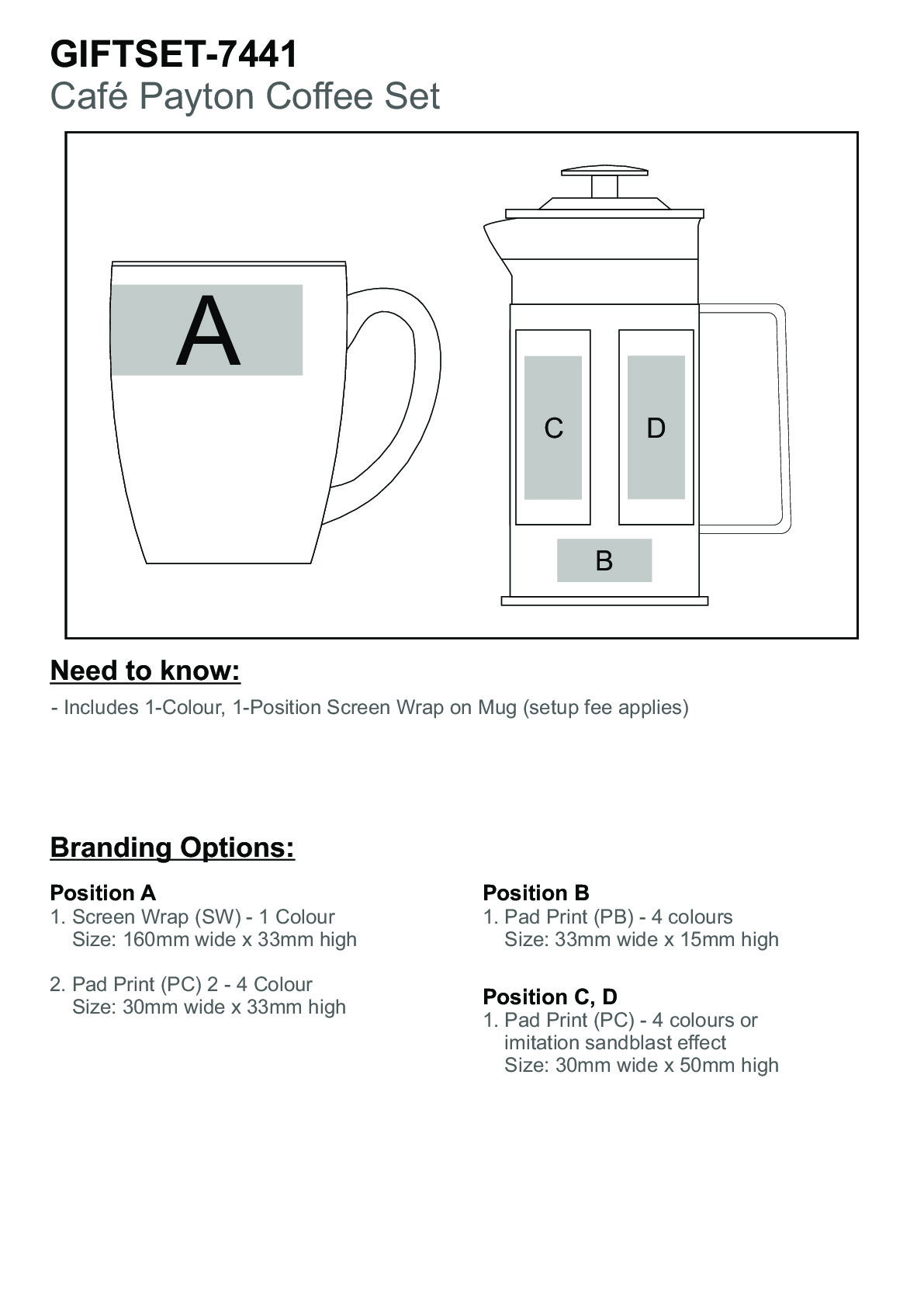 GIFTSET-7441
Café Payton Coffee Set

A

C

D

B

Need to know:

- Includes 1-Colour, 1-Position Screen Wrap on Mug (setup fee applies)

Branding Options:

Position A
1. Screen Wrap (SW) - 1 Colour
Size: 160mm wide x 33mm high

2. Pad Print (PC) 2 - 4 Colour
Size: 30mm wide x 33mm high

Position B
1. Pad Print (PB) - 4 colours
Size: 33mm wide x 15mm high

Position C, D
1. Pad Print (PC) - 4 colours or imitation sandblast effect
Size: 30mm wide x 50mm high