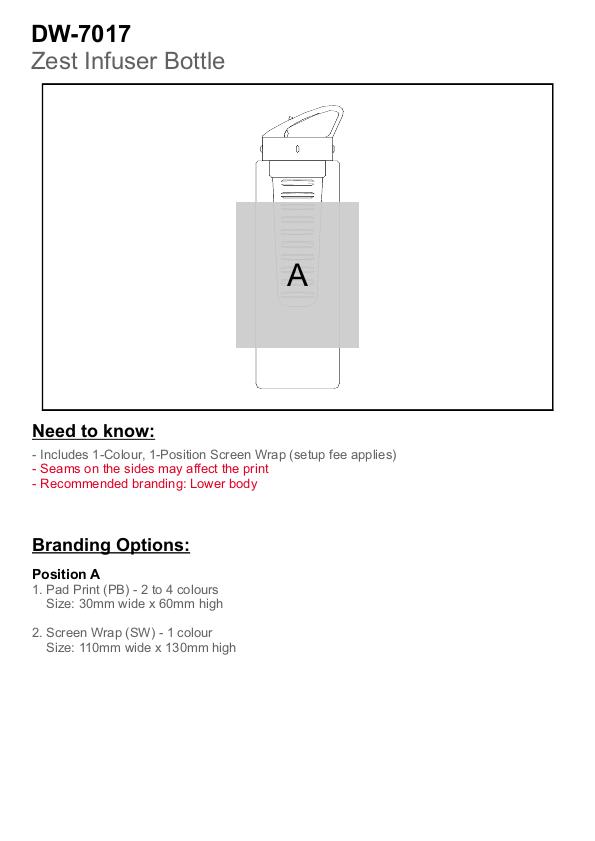 DW-7017
Zest Infuser Bottle

A

Need to know:

- Includes 1-Colour, 1-Position Screen Wrap (setup fee applies)
- Seams on the sides may affect the print
- Recommended branding: Lower body

Branding Options:

Position A
1. Pad Print (PB) - 2 to 4 colours
Size: 30mm wide x 60mm high

2. Screen Wrap (SW) - 1 colour
Size: 110mm wide x 130mm high