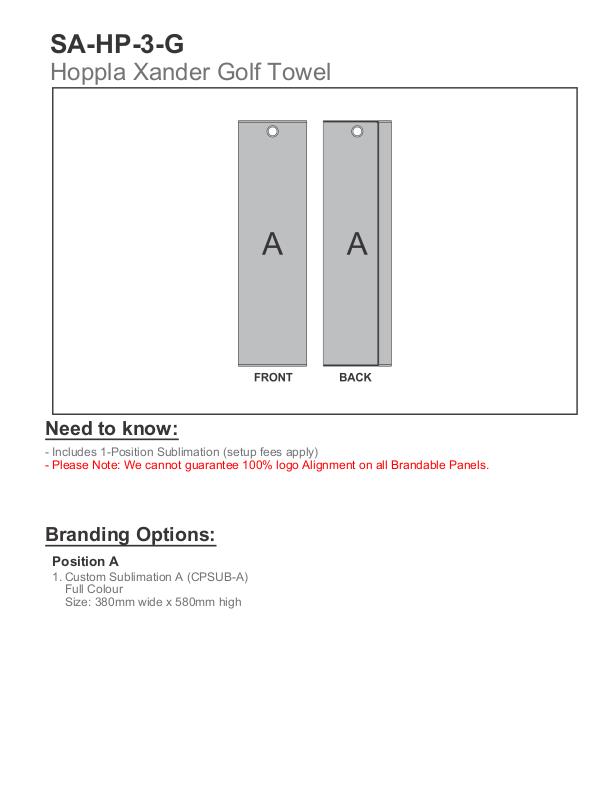 SA-HP-3-G
Hoppla Xander Golf Towel

A

A

FRONT

BACK

Need to know:

- Includes 1-Position Sublimation (setup fees apply)
- Please Note: We cannot guarantee 100% logo Alignment on all Brandable Panels.

Branding Options:

Position A

1. Custom Sublimation A (CPSUB-A)
Full Colour
Size: 380mm wide x 580mm high