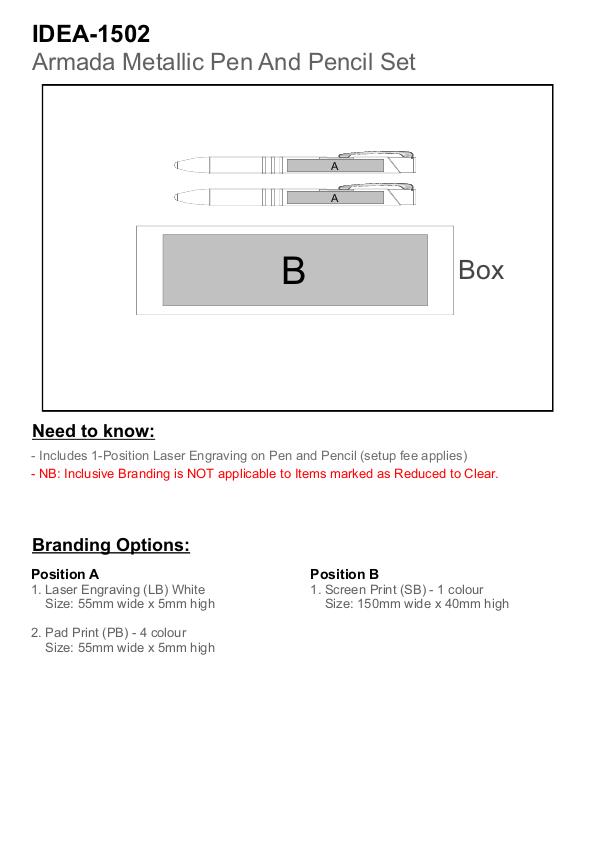 IDEA-1502
Armada Metallic Pen And Pencil Set

A
A
B
Box

Need to know:

- Includes 1-Position Laser Engraving on Pen and Pencil (setup fee applies)
- NB: Inclusive Branding is NOT applicable to Items marked as Reduced to Clear.

Branding Options:

Position A
1. Laser Engraving (LB) White
Size: 55mm wide x 5mm high

2. Pad Print (PB) - 4 colour
Size: 55mm wide x 5mm high

Position B
1. Screen Print (SB) - 1 colour
Size: 150mm wide x 40mm high