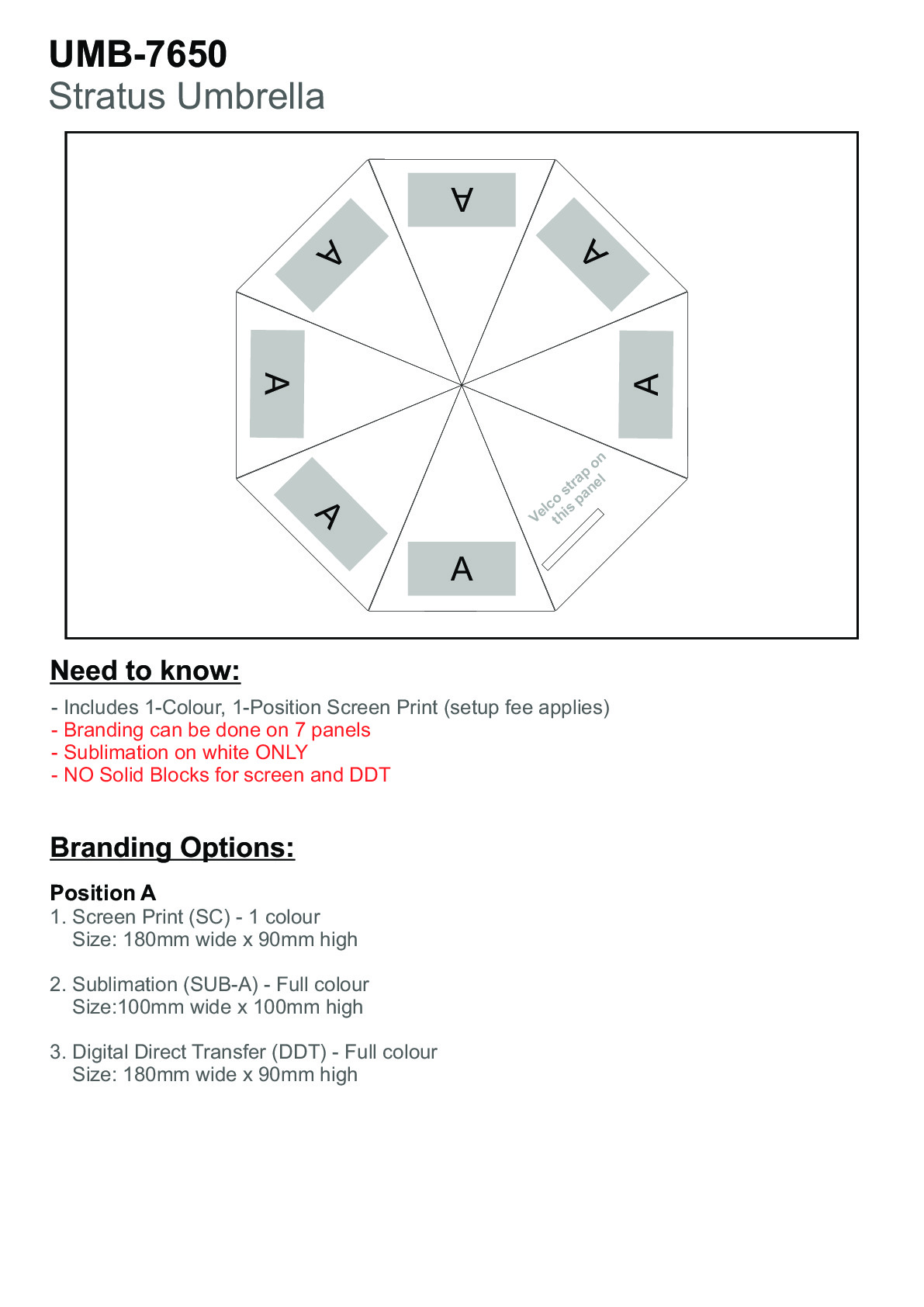 UMB-7650
Stratus Umbrella

A
A
A
A
A
A
A
Velco strap on this panel

Need to know:

- Includes 1-Colour, 1-Position Screen Print (setup fee applies)
- Branding can be done on 7 panels
- Sublimation on white ONLY
- NO Solid Blocks for screen and DDT

Branding Options:

Position A
1. Screen Print (SC) - 1 colour
Size: 180mm wide x 90mm high

2. Sublimation (SUB-A) - Full colour
Size:100mm wide x 100mm high

3. Digital Direct Transfer (DDT) - Full colour
Size: 180mm wide x 90mm high