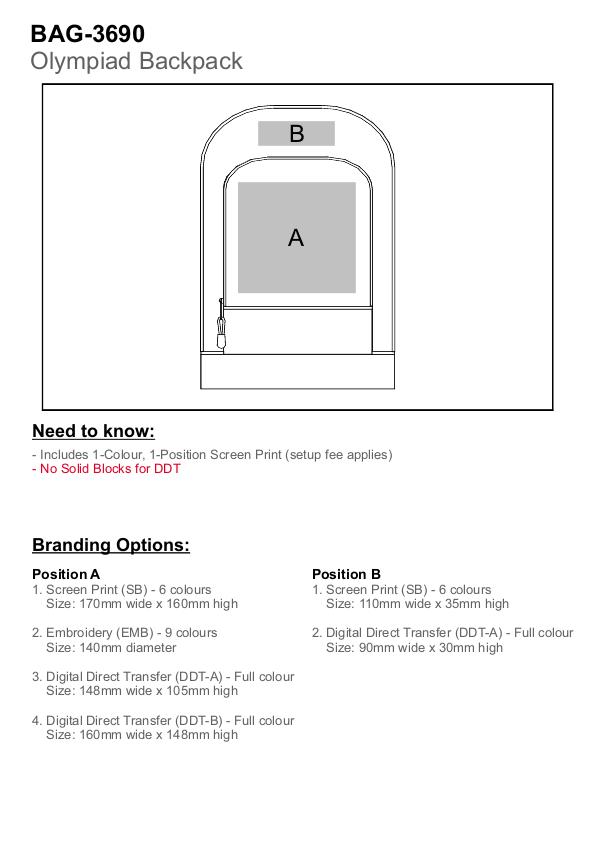 BAG-3690
Olympiad Backpack

B

A

Need to know:

- Includes 1-Colour, 1-Position Screen Print (setup fee applies)
- No Solid Blocks for DDT

Branding Options:

Position A
1. Screen Print (SB) - 6 colours
Size: 170mm wide x 160mm high

2. Embroidery (EMB) - 9 colours
Size: 140mm diameter

3. Digital Direct Transfer (DDT-A) - Full colour
Size: 148mm wide x 105mm high

4. Digital Direct Transfer (DDT-B) - Full colour
Size: 160mm wide x 148mm high

Position B
1. Screen Print (SB) - 6 colours
Size: 110mm wide x 35mm high

2. Digital Direct Transfer (DDT-A) - Full colour
Size: 90mm wide x 30mm high