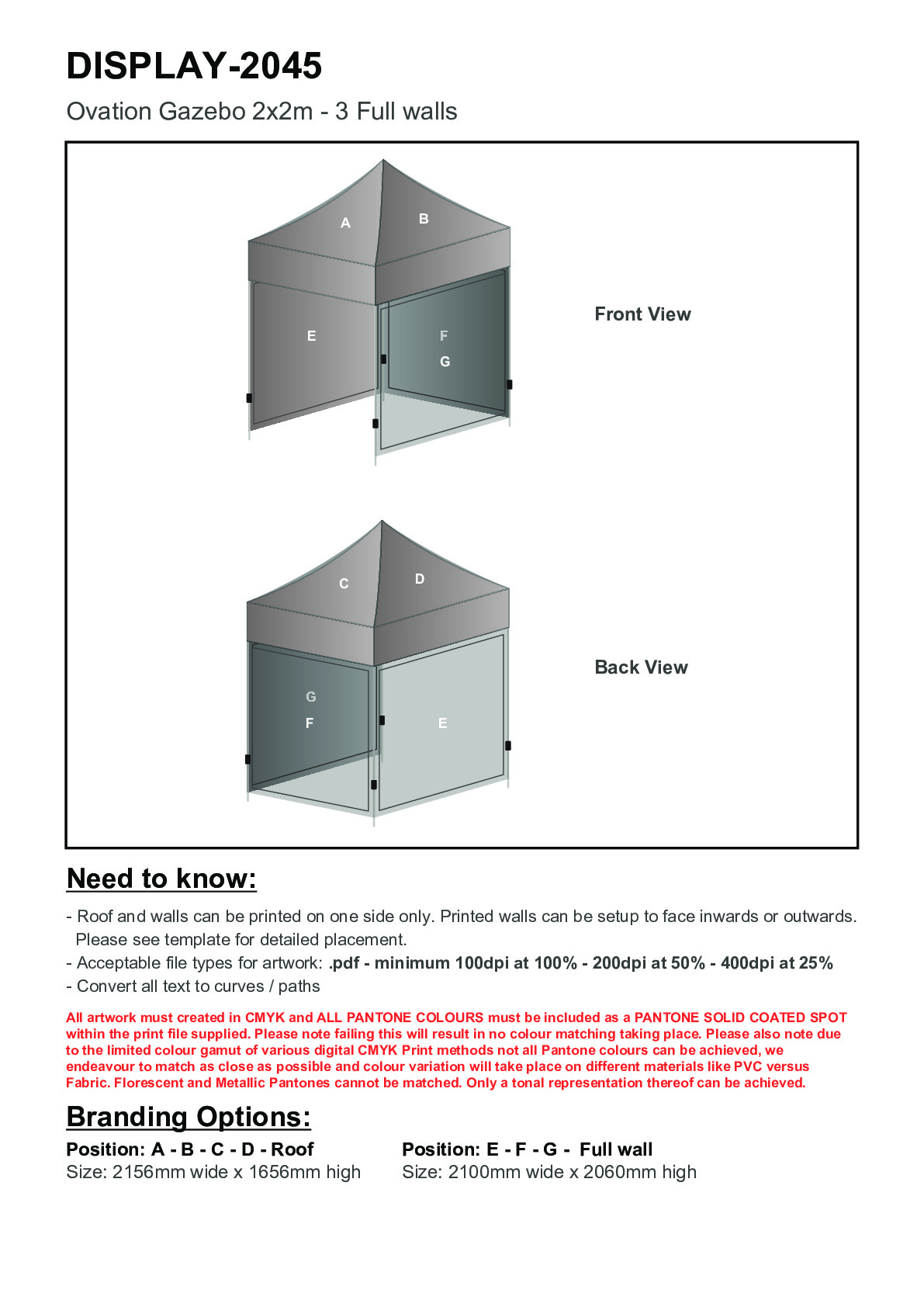 DISPLAY-2045

Ovation Gazebo 2x2m - 3 Full walls

A
B
E
F
G

Front View

C
D
G
F
E

Back View

Need to know:

- Roof and walls can be printed on one side only. Printed walls can be setup to face inwards or outwards. Please see template for detailed placement.
- Acceptable file types for artwork: .pdf - minimum 100dpi at 100% - 200dpi at 50% - 400dpi at 25%
- Convert all text to curves / paths

All artwork must created in CMYK and ALL PANTONE COLOURS must be included as a PANTONE SOLID COATED SPOT within the print file supplied. Please note failing this will result in no colour matching taking place. Please also note due to the limited colour gamut of various digital CMYK Print methods not all Pantone colours can be achieved, we endeavour to match as close as possible and colour variation will take place on different materials like PVC versus Fabric. Florescent and Metallic Pantones cannot be matched. Only a tonal representation thereof can be achieved.

Branding Options:

Position: A - B - C - D - Roof
Size: 2156mm wide x 1656mm high

Position: E - F - G - Full wall
Size: 2100mm wide x 2060mm high