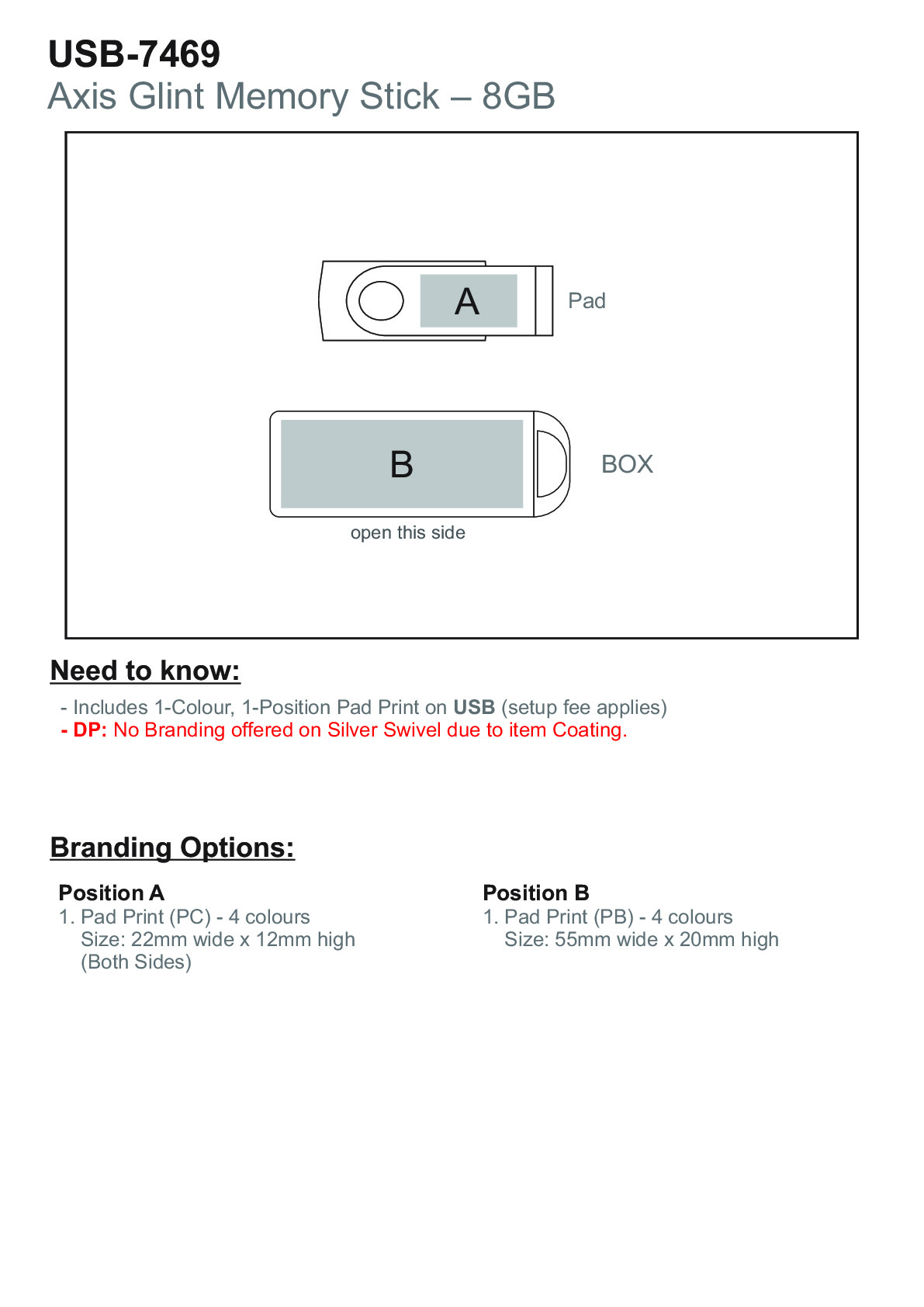 USB-7469
Axis Glint Memory Stick – 8GB

A

Pad

B

BOX

open this side

Need to know:

- Includes 1-Colour, 1-Position Pad Print on USB (setup fee applies)
- DP: No Branding offered on Silver Swivel due to item Coating.

Branding Options:

Position A
1. Pad Print (PC) - 4 colours
Size: 22mm wide x 12mm high
(Both Sides)

Position B
1. Pad Print (PB) - 4 colours
Size: 55mm wide x 20mm high