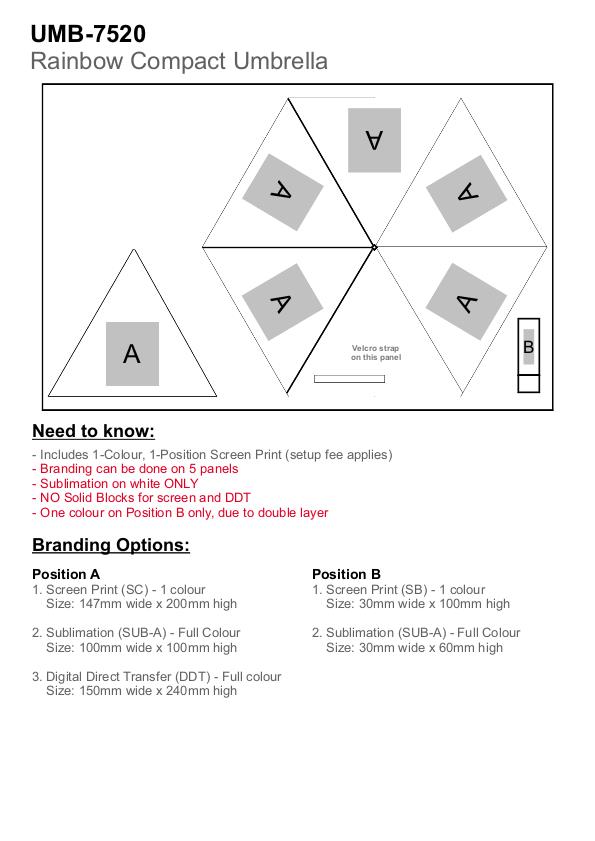 UMB-7520
Rainbow Compact Umbrella

A
A
A
A
A
A
Velcro strap on this panel
B

Need to know:

- Includes 1-Colour, 1-Position Screen Print (setup fee applies)
- Branding can be done on 5 panels
- Sublimation on white ONLY
- NO Solid Blocks for screen and DDT
- One colour on Position B only, due to double layer

Branding Options:

Position A
1. Screen Print (SC) - 1 colour
Size: 147mm wide x 200mm high

2. Sublimation (SUB-A) - Full Colour
Size: 100mm wide x 100mm high

3. Digital Direct Transfer (DDT) - Full colour
Size: 150mm wide x 240mm high

Position B
1. Screen Print (SB) - 1 colour
Size: 30mm wide x 100mm high

2. Sublimation (SUB-A) - Full Colour
Size: 30mm wide x 60mm high