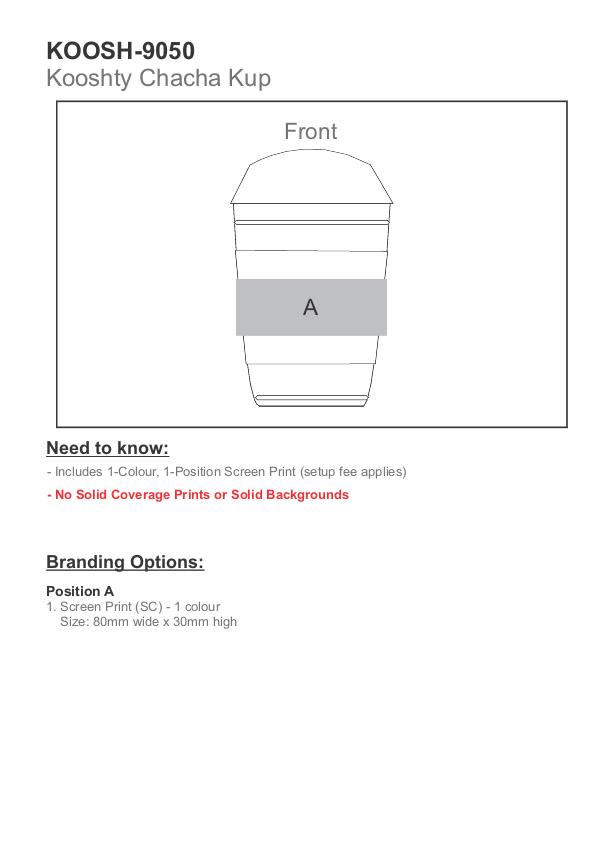 KOOSH-9050
Kooshty Chacha Kup

Front

A

Need to know:
- Includes 1-Colour, 1-Position Screen Print (setup fee applies)
- No Solid Coverage Prints or Solid Backgrounds

Branding Options:

Position A
1. Screen Print (SC) - 1 colour
Size: 80mm wide x 30mm high