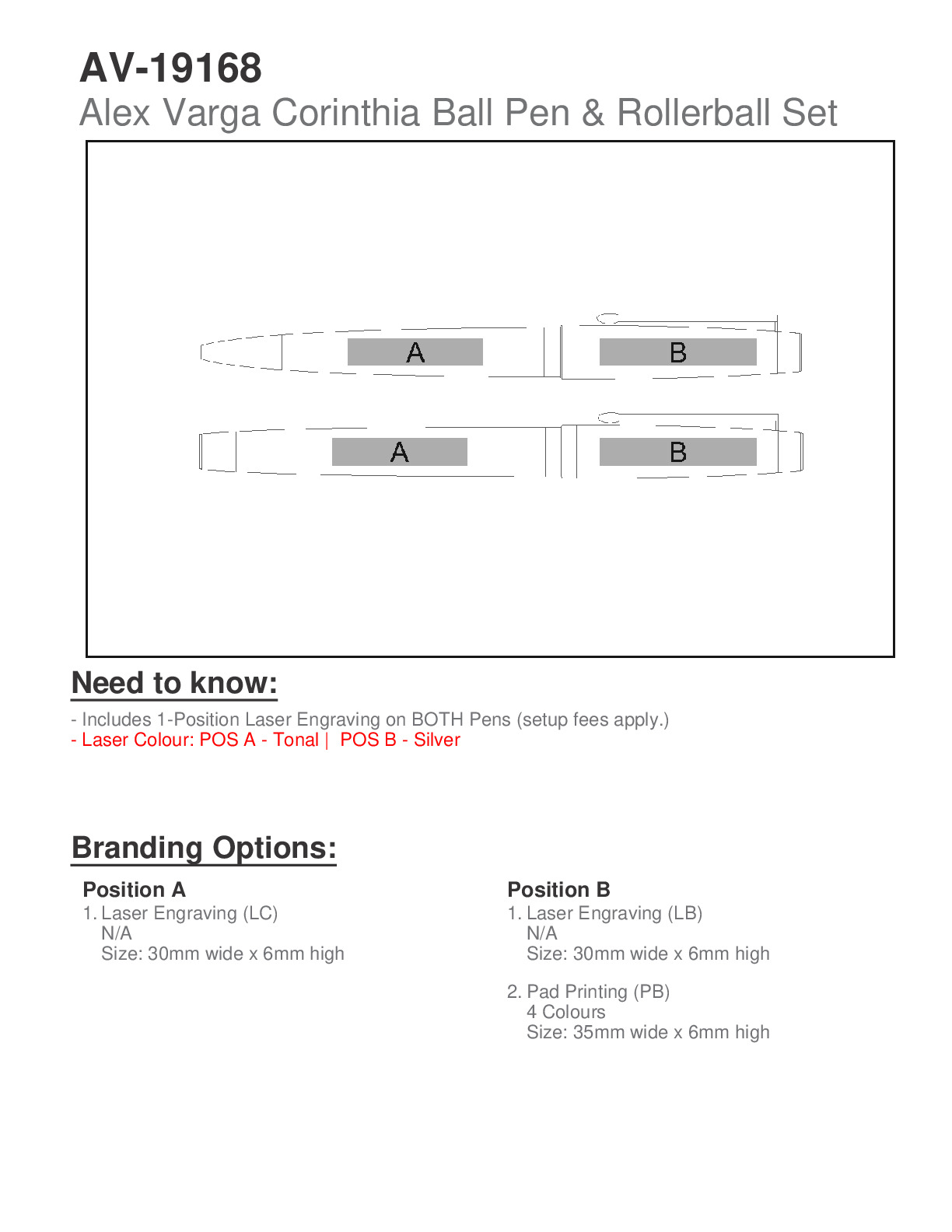 AV-19168
Alex Varga Corinthia Ball Pen & Rollerball Set

A B

A B

Need to know:

- Includes 1-Position Laser Engraving on BOTH Pens (setup fees apply.)
- Laser Colour: POS A - Tonal | POS B - Silver

Branding Options:

Position A
1. Laser Engraving (LC)
N/A
Size: 30mm wide x 6mm high

Position B
1. Laser Engraving (LB)
N/A
Size: 30mm wide x 6mm high

2. Pad Printing (PB)
4 Colours
Size: 35mm wide x 6mm high