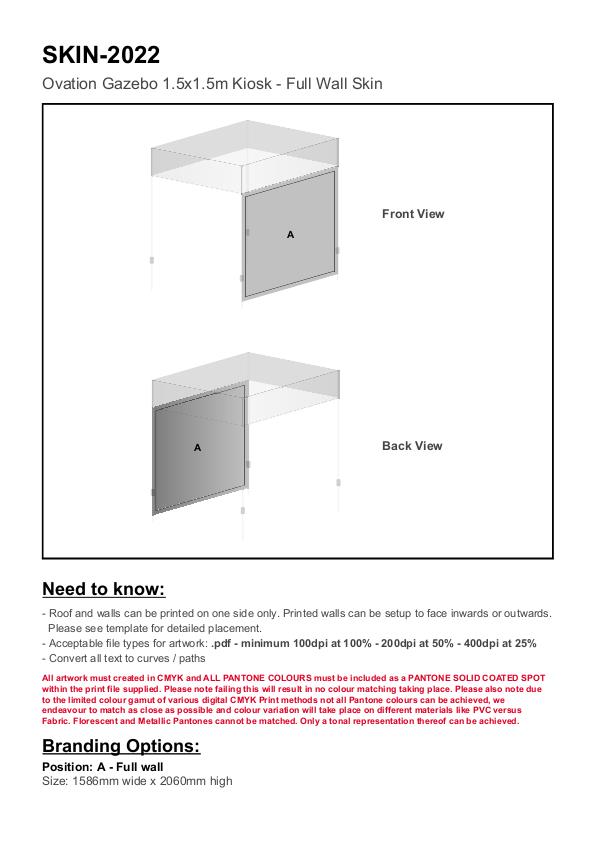 SKIN-2022

Ovation Gazebo 1.5x1.5m Kiosk - Full Wall Skin

A

Front View

A

Back View

Need to know:

- Roof and walls can be printed on one side only. Printed walls can be setup to face inwards or outwards. Please see template for detailed placement.
- Acceptable file types for artwork: .pdf - minimum 100dpi at 100% - 200dpi at 50% - 400dpi at 25%
- Convert all text to curves / paths

All artwork must created in CMYK and ALL PANTONE COLOURS must be included as a PANTONE SOLID COATED SPOT within the print file supplied. Please note failing this will result in no colour matching taking place. Please also note due to the limited colour gamut of various digital CMYK Print methods not all Pantone colours can be achieved, we endeavour to match as close as possible and colour variation will take place on different materials like PVC versus Fabric. Florescent and Metallic Pantones cannot be matched. Only a tonal representation thereof can be achieved.

Branding Options:

Position: A - Full wall
Size: 1586mm wide x 2060mm high