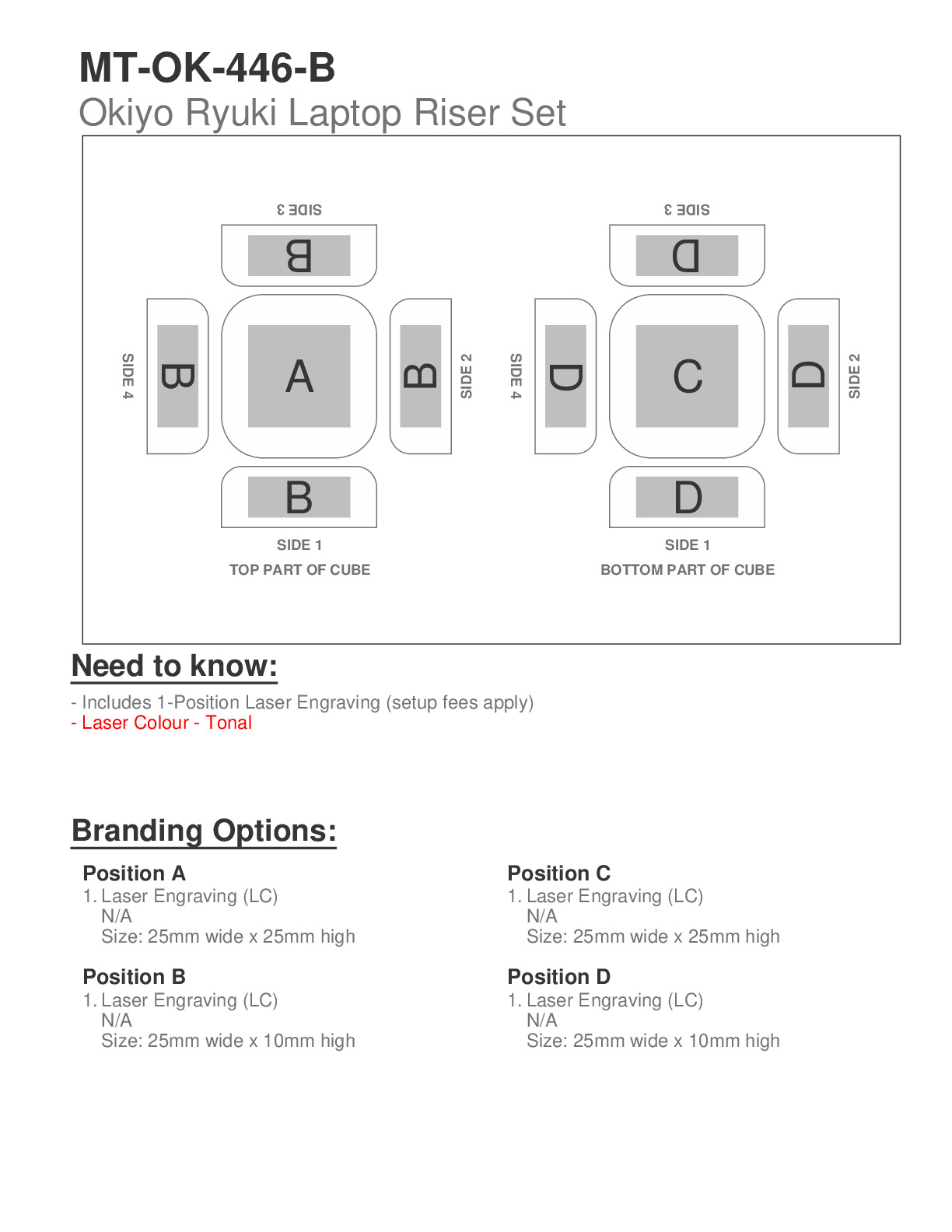 MT-OK-446-B
Okiyo Ryuki Laptop Riser Set

SIDE 3
B
SIDE 4
B
A
B
SIDE 2
B
SIDE 1
TOP PART OF CUBE

SIDE 3
D
SIDE 4
D
C
D
SIDE 2
D
SIDE 1
BOTTOM PART OF CUBE

Need to know:

- Includes 1-Position Laser Engraving (setup fees apply)
- Laser Colour - Tonal

Branding Options:

Position A
1. Laser Engraving (LC)
N/A
Size: 25mm wide x 25mm high

Position B
1. Laser Engraving (LC)
N/A
Size: 25mm wide x 10mm high

Position C
1. Laser Engraving (LC)
N/A
Size: 25mm wide x 25mm high

Position D
1. Laser Engraving (LC)
N/A
Size: 25mm wide x 10mm high