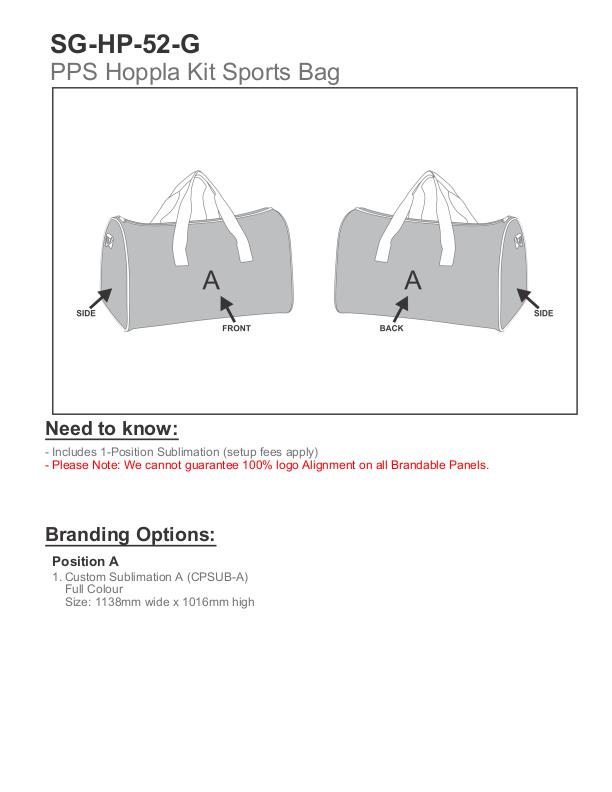 SG-HP-52-G
PPS Hoppla Kit Sports Bag

A
SIDE
FRONT
A
BACK
SIDE

Need to know:

- Includes 1-Position Sublimation (setup fees apply)
- Please Note: We cannot guarantee 100% logo Alignment on all Brandable Panels.

Branding Options:

Position A
1. Custom Sublimation A (CPSUB-A)
Full Colour
Size: 1138mm wide x 1016mm high