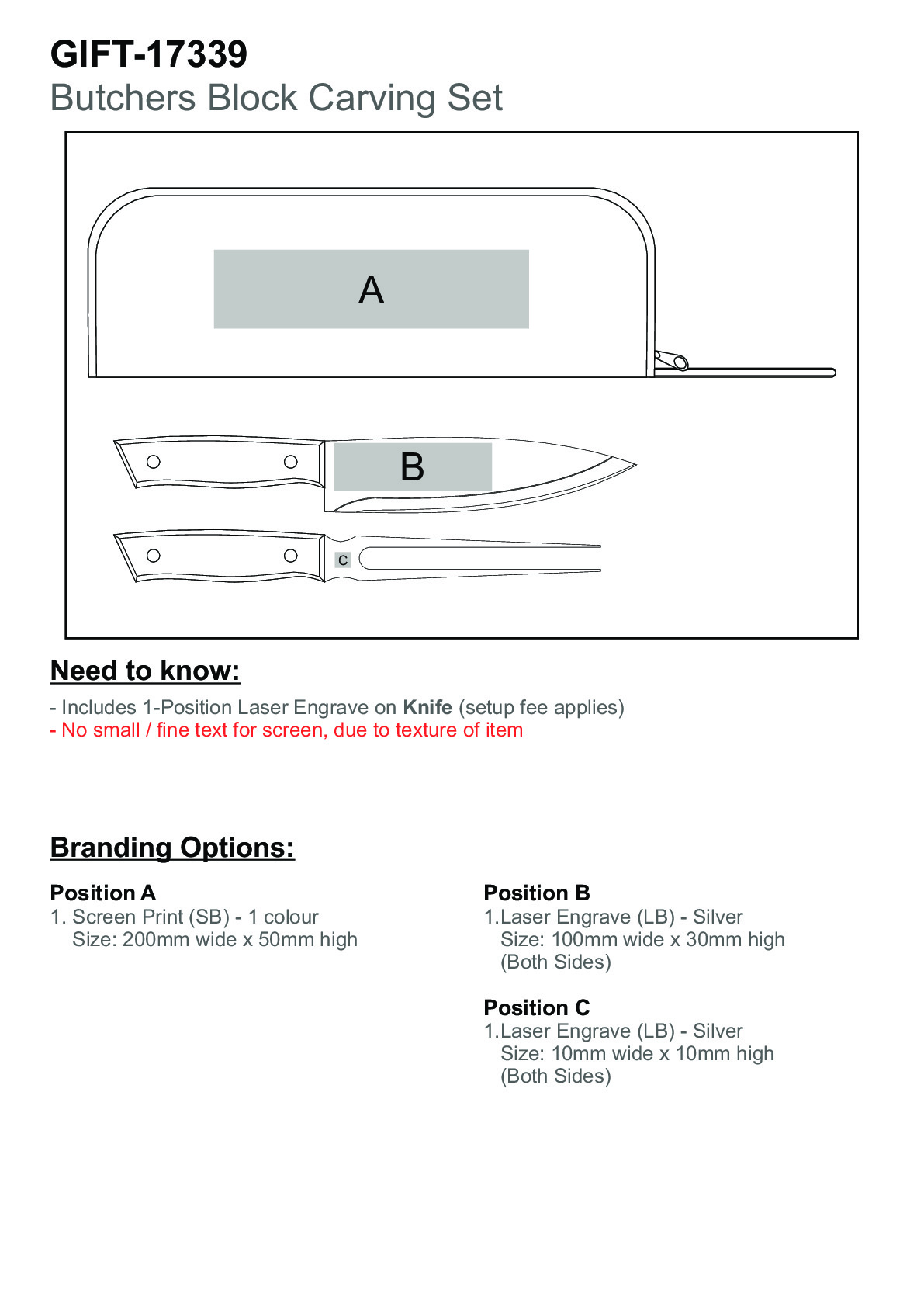 GIFT-17339
Butchers Block Carving Set

A

B

C

Need to know:

- Includes 1-Position Laser Engrave on Knife (setup fee applies)
- No small / fine text for screen, due to texture of item

Branding Options:

Position A
1. Screen Print (SB) - 1 colour
Size: 200mm wide x 50mm high

Position B
1.Laser Engrave (LB) - Silver
Size: 100mm wide x 30mm high
(Both Sides)

Position C
1.Laser Engrave (LB) - Silver
Size: 10mm wide x 10mm high
(Both Sides)