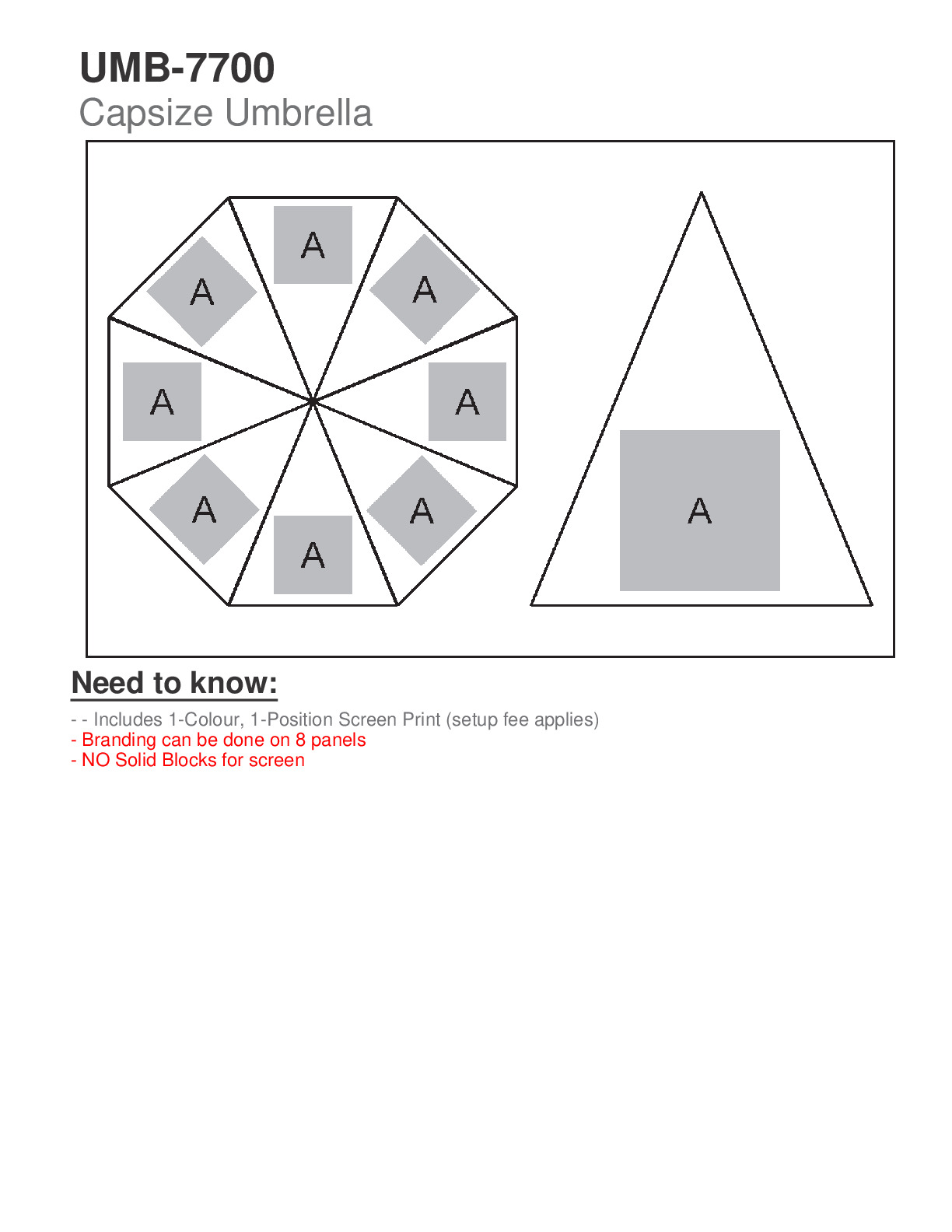 UMB-7700
Capsize Umbrella

A
A
A
A
A
A
A
A

A

Need to know:

- - Includes 1-Colour, 1-Position Screen Print (setup fee applies)
- Branding can be done on 8 panels
- NO Solid Blocks for screen