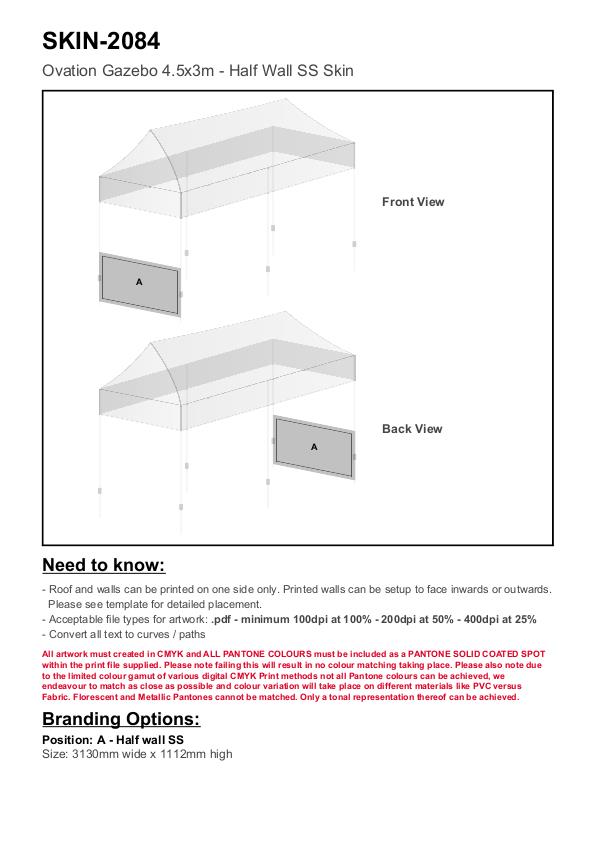 SKIN-2084

Ovation Gazebo 4.5x3m - Half Wall SS Skin

Front View

A

Back View

A

Need to know:

- Roof and walls can be printed on one side only. Printed walls can be setup to face inwards or outwards. Please see template for detailed placement.
- Acceptable file types for artwork: .pdf - minimum 100dpi at 100% - 200dpi at 50% - 400dpi at 25%
- Convert all text to curves / paths

All artwork must created in CMYK and ALL PANTONE COLOURS must be included as a PANTONE SOLID COATED SPOT within the print file supplied. Please note failing this will result in no colour matching taking place. Please also note due to the limited colour gamut of various digital CMYK Print methods not all Pantone colours can be achieved, we endeavour to match as close as possible and colour variation will take place on different materials like PVC versus Fabric. Florescent and Metallic Pantones cannot be matched. Only a tonal representation thereof can be achieved.

Branding Options:

Position: A - Half wall SS
Size: 3130mm wide x 1112mm high