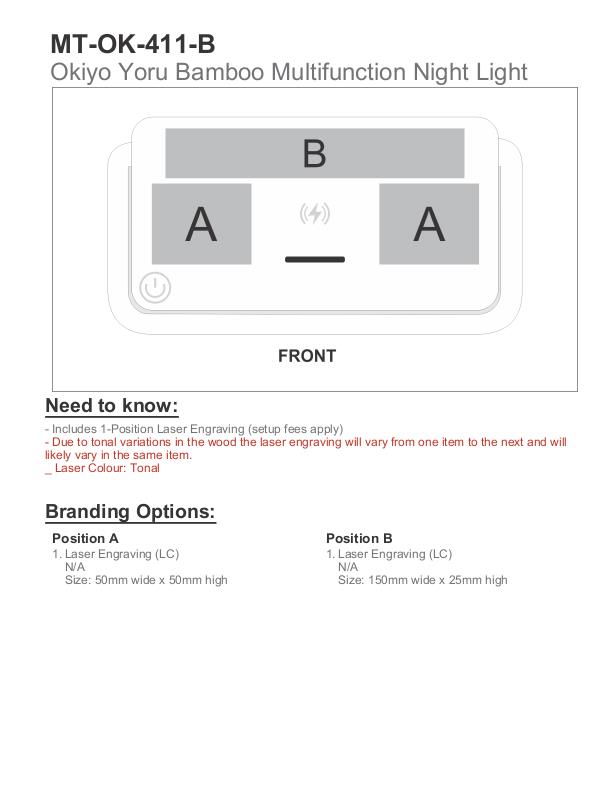 MT-OK-411-B
Okiyo Yoru Bamboo Multifunction Night Light

B

A

A

FRONT

Need to know:

- Includes 1-Position Laser Engraving (setup fees apply)
- Due to tonal variations in the wood the laser engraving will vary from one item to the next and will likely vary in the same item.
_ Laser Colour: Tonal

Branding Options:

Position A
1. Laser Engraving (LC)
N/A
Size: 50mm wide x 50mm high

Position B
1. Laser Engraving (LC)
N/A
Size: 150mm wide x 25mm high