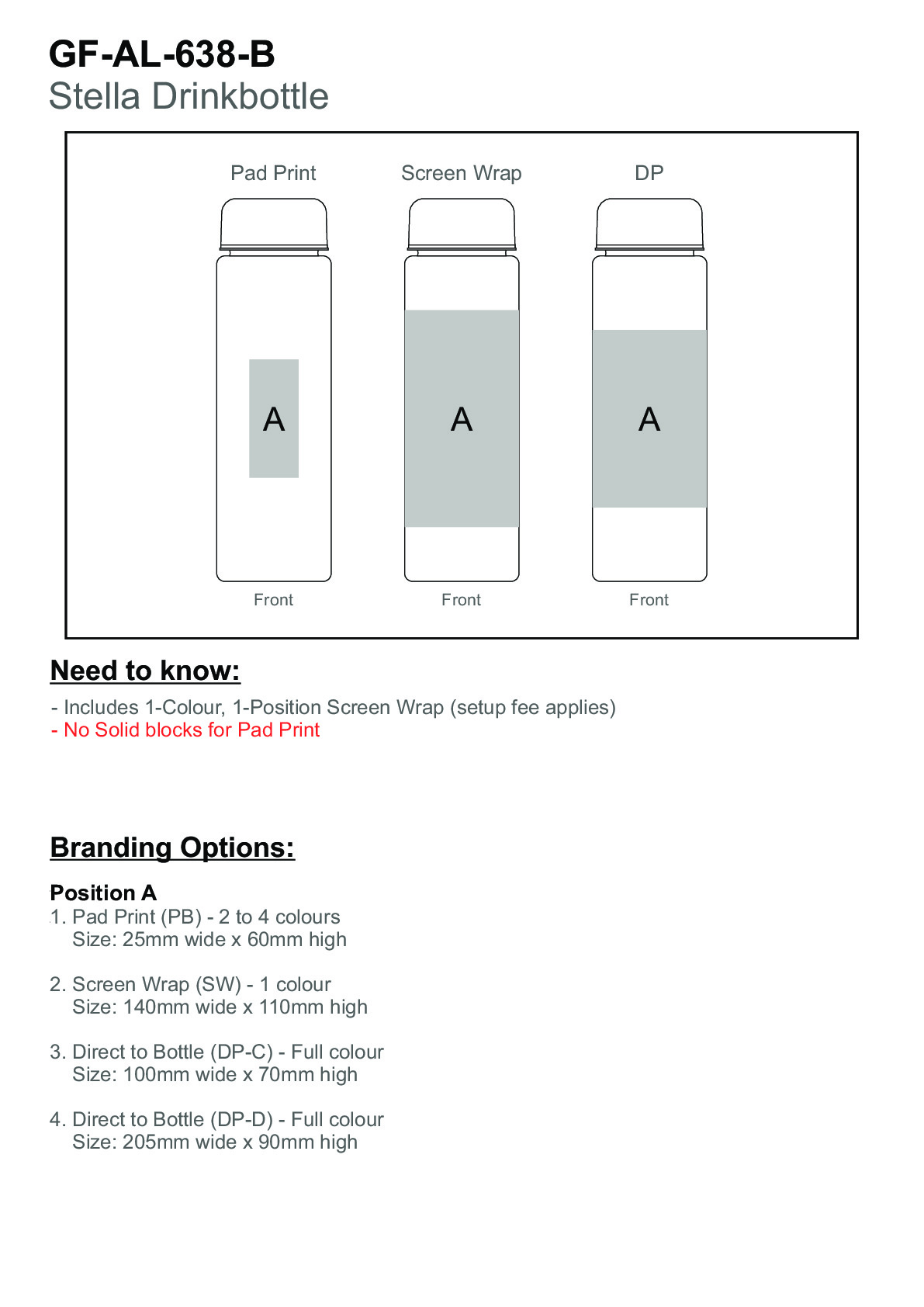 GF-AL-638-B
Stella Drinkbottle

Pad Print
A
Front

Screen Wrap
A
Front

DP
A
Front

Need to know:

- Includes 1-Colour, 1-Position Screen Wrap (setup fee applies)
- No Solid blocks for Pad Print

Branding Options:

Position A
1. Pad Print (PB) - 2 to 4 colours
Size: 25mm wide x 60mm high

2. Screen Wrap (SW) - 1 colour
Size: 140mm wide x 110mm high

3. Direct to Bottle (DP-C) - Full colour
Size: 100mm wide x 70mm high

4. Direct to Bottle (DP-D) - Full colour
Size: 205mm wide x 90mm high