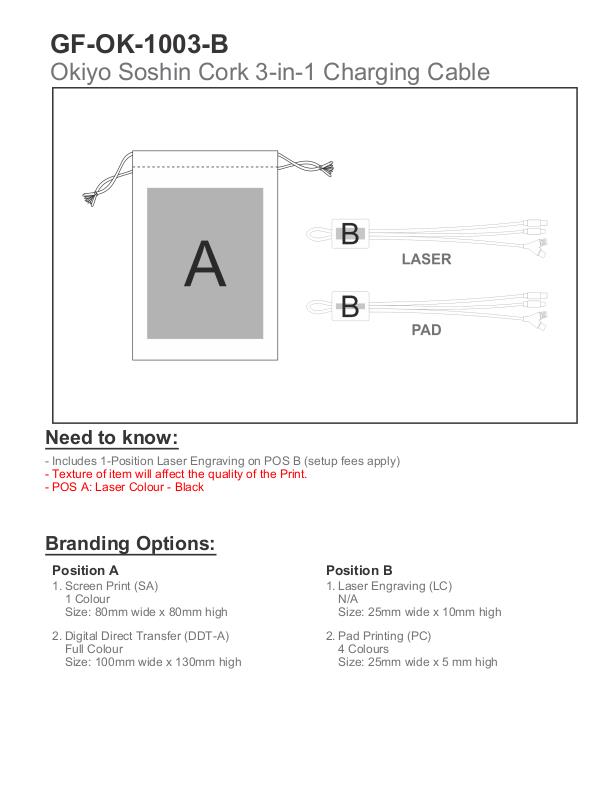 GF-OK-1003-B
Okiyo Soshin Cork 3-in-1 Charging Cable

A

B
LASER

B
PAD

Need to know:
- Includes 1-Position Laser Engraving on POS B (setup fees apply)
- Texture of item will affect the quality of the Print.
- POS A: Laser Colour - Black

Branding Options:

Position A
1. Screen Print (SA)
1 Colour
Size: 80mm wide x 80mm high

2. Digital Direct Transfer (DDT-A)
Full Colour
Size: 100mm wide x 130mm high

Position B
1. Laser Engraving (LC)
N/A
Size: 25mm wide x 10mm high

2. Pad Printing (PC)
4 Colours
Size: 25mm wide x 5 mm high