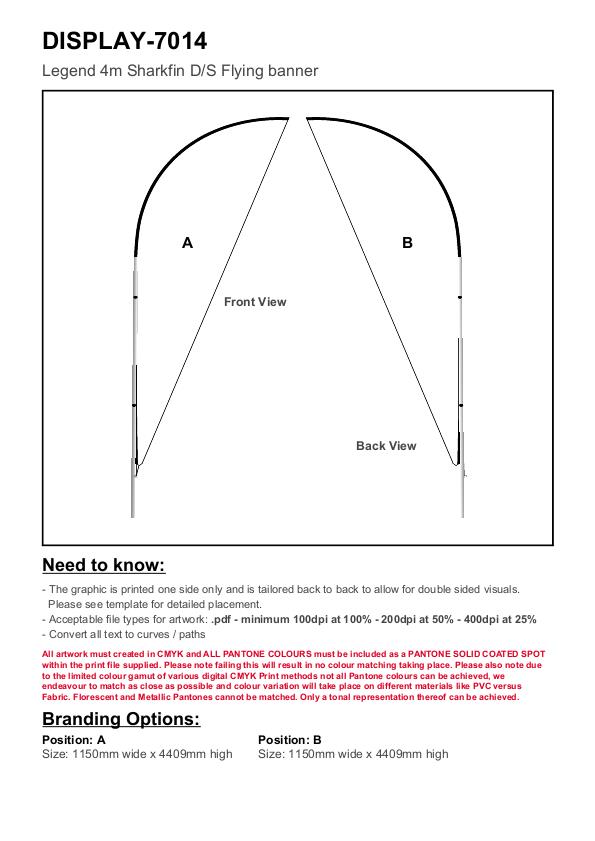 DISPLAY-7014

Legend 4m Sharkfin D/S Flying banner

A

B

Front View

Back View

Need to know:

- The graphic is printed one side only and is tailored back to back to allow for double sided visuals. Please see template for detailed placement.
- Acceptable file types for artwork: .pdf - minimum 100dpi at 100% - 200dpi at 50% - 400dpi at 25%
- Convert all text to curves / paths

All artwork must created in CMYK and ALL PANTONE COLOURS must be included as a PANTONE SOLID COATED SPOT within the print file supplied. Please note failing this will result in no colour matching taking place. Please also note due to the limited colour gamut of various digital CMYK Print methods not all Pantone colours can be achieved, we endeavour to match as close as possible and colour variation will take place on different materials like PVC versus Fabric. Florescent and Metallic Pantones cannot be matched. Only a tonal representation thereof can be achieved.

Branding Options:

Position: A
Size: 1150mm wide x 4409mm high

Position: B
Size: 1150mm wide x 4409mm high