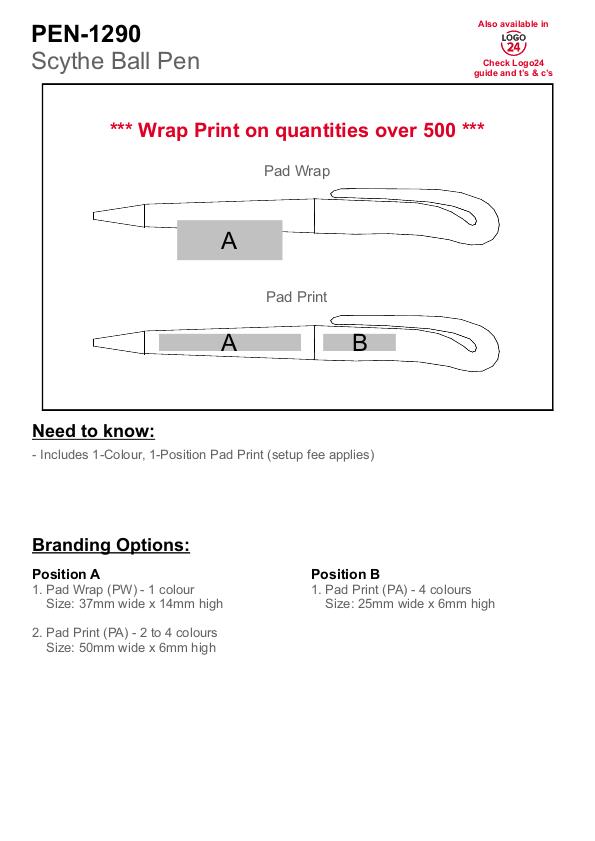 PEN-1290
Scythe Ball Pen

Also available in
LOGO 24
Check Logo24 guide and t's & c's

*** Wrap Print on quantities over 500 ***

Pad Wrap

A

Pad Print

A

B

Need to know:

- Includes 1-Colour, 1-Position Pad Print (setup fee applies)

Branding Options:

Position A
1. Pad Wrap (PW) - 1 colour
Size: 37mm wide x 14mm high

2. Pad Print (PA) - 2 to 4 colours
Size: 50mm wide x 6mm high

Position B
1. Pad Print (PA) - 4 colours
Size: 25mm wide x 6mm high