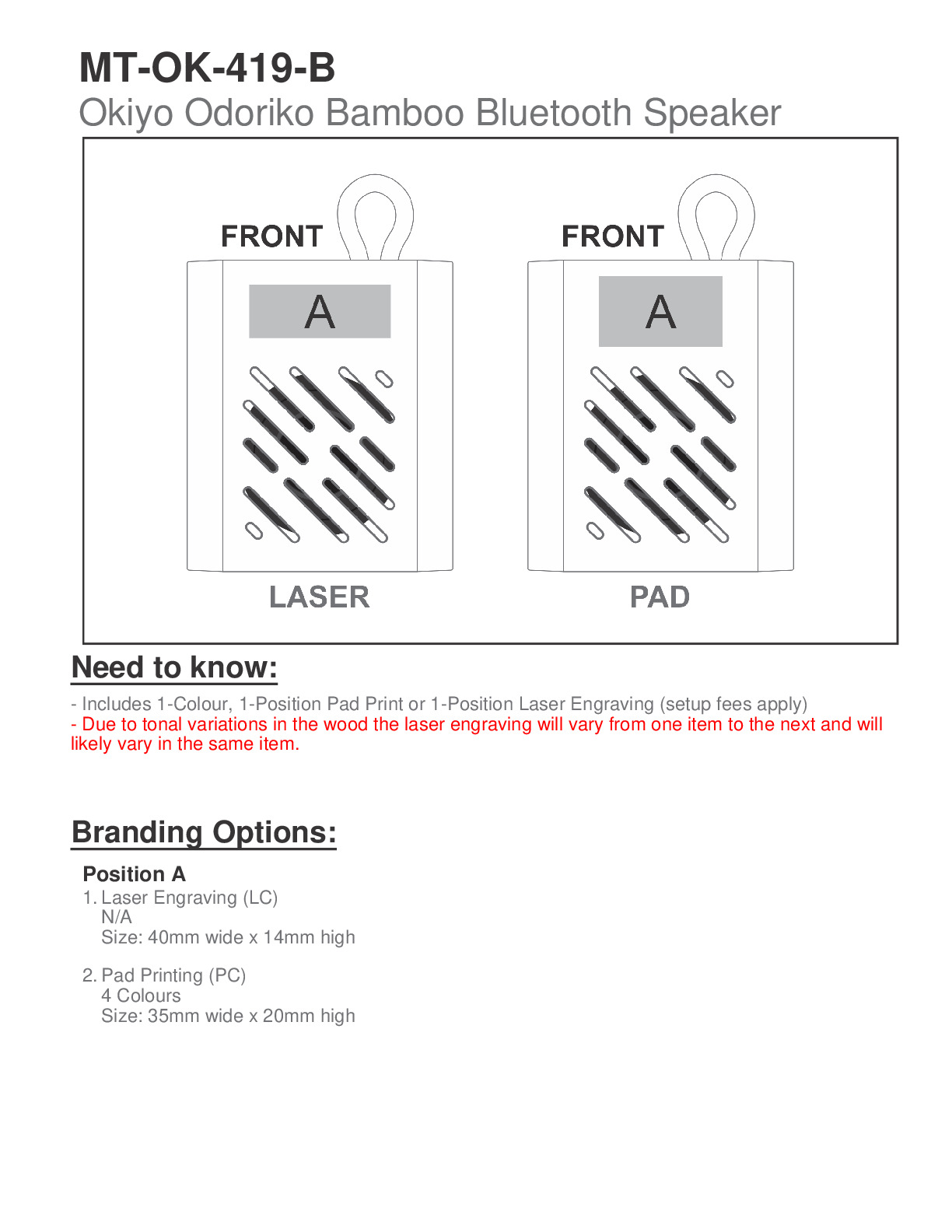 MT-OK-419-B
Okiyo Odoriko Bamboo Bluetooth Speaker

FRONT
A
LASER

FRONT
A
PAD

Need to know:
- Includes 1-Colour, 1-Position Pad Print or 1-Position Laser Engraving (setup fees apply)
- Due to tonal variations in the wood the laser engraving will vary from one item to the next and will likely vary in the same item.

Branding Options:
Position A
1. Laser Engraving (LC)
N/A
Size: 40mm wide x 14mm high

2. Pad Printing (PC)
4 Colours
Size: 35mm wide x 20mm high