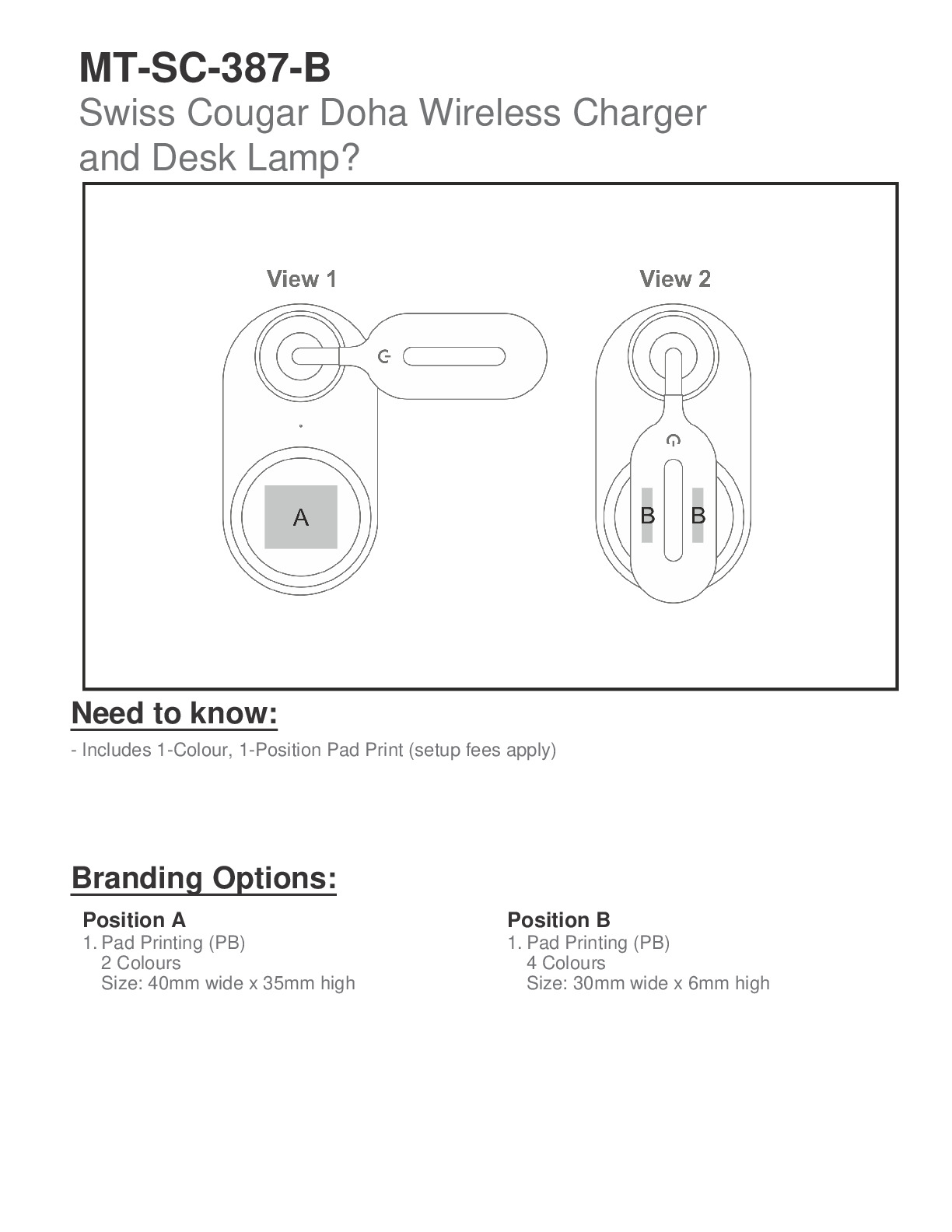 MT-SC-387-B

Swiss Cougar Doha Wireless Charger and Desk Lamp?

View 1

A

View 2

B B

Need to know:

- Includes 1-Colour, 1-Position Pad Print (setup fees apply)

Branding Options:

Position A
1. Pad Printing (PB)
2 Colours
Size: 40mm wide x 35mm high

Position B
1. Pad Printing (PB)
4 Colours
Size: 30mm wide x 6mm high