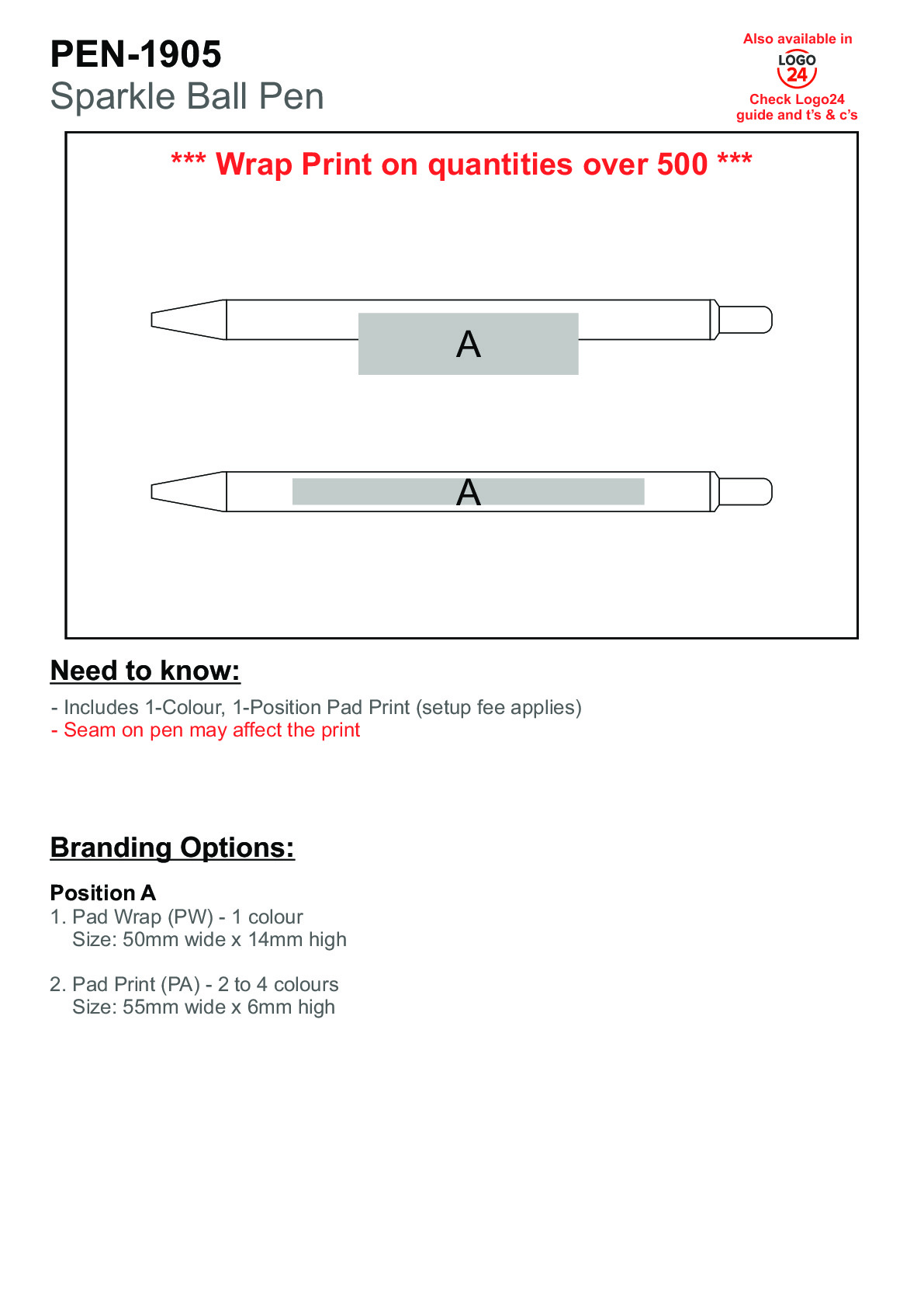 PEN-1905
Sparkle Ball Pen

Also available in
LOGO 24
Check Logo24 guide and t's & c's

*** Wrap Print on quantities over 500 ***

A

A

Need to know:

- Includes 1-Colour, 1-Position Pad Print (setup fee applies)
- Seam on pen may affect the print

Branding Options:

Position A
1. Pad Wrap (PW) - 1 colour
Size: 50mm wide x 14mm high

2. Pad Print (PA) - 2 to 4 colours
Size: 55mm wide x 6mm high