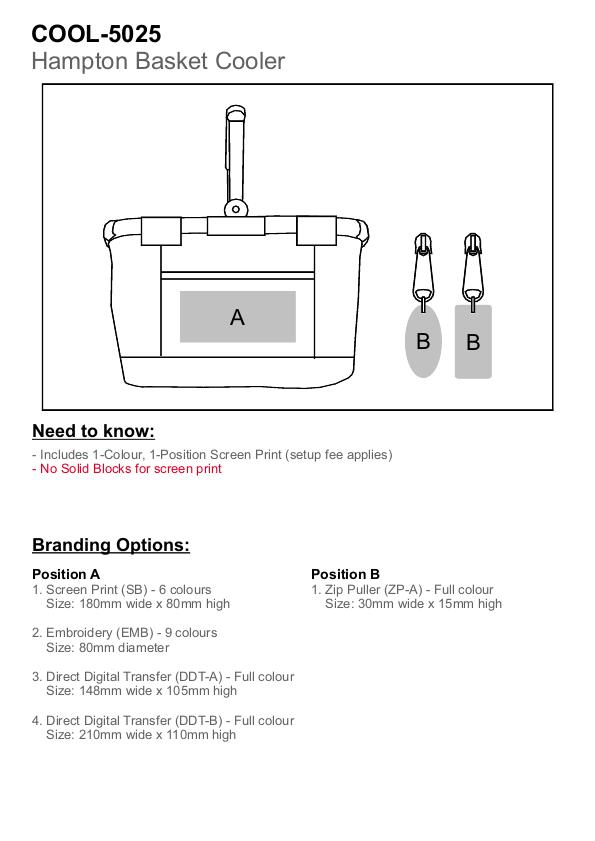 COOL-5025
Hampton Basket Cooler

A

B B

Need to know:

- Includes 1-Colour, 1-Position Screen Print (setup fee applies)
- No Solid Blocks for screen print

Branding Options:

Position A
1. Screen Print (SB) - 6 colours
Size: 180mm wide x 80mm high

2. Embroidery (EMB) - 9 colours
Size: 80mm diameter

3. Direct Digital Transfer (DDT-A) - Full colour
Size: 148mm wide x 105mm high

4. Direct Digital Transfer (DDT-B) - Full colour
Size: 210mm wide x 110mm high

Position B
1. Zip Puller (ZP-A) - Full colour
Size: 30mm wide x 15mm high