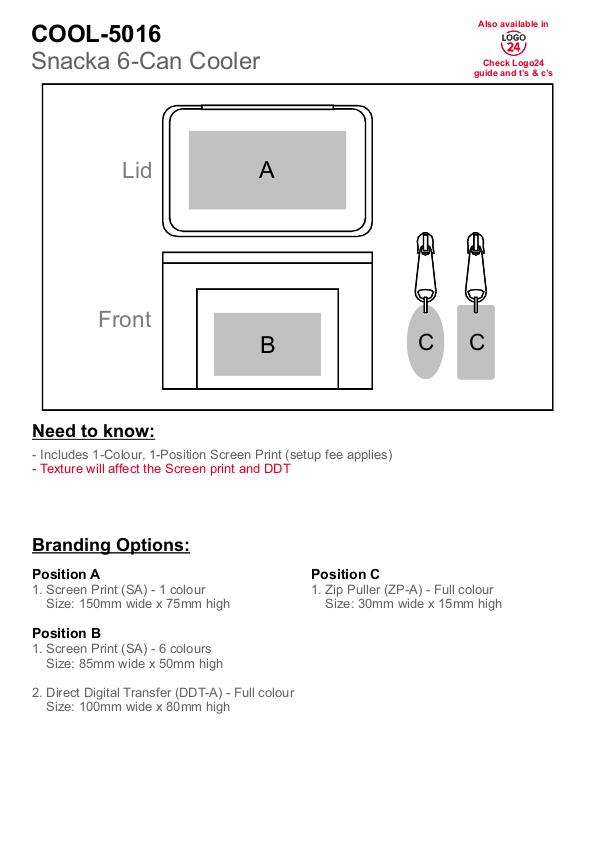 COOL-5016
Snacka 6-Can Cooler

Also available in
LOGO 24
Check Logo24 guide and t's & c's

Lid
A
Front
B
C
C

Need to know:

- Includes 1-Colour, 1-Position Screen Print (setup fee applies)
- Texture will affect the Screen print and DDT

Branding Options:

Position A
1. Screen Print (SA) - 1 colour
Size: 150mm wide x 75mm high

Position B
1. Screen Print (SA) - 6 colours
Size: 85mm wide x 50mm high

2. Direct Digital Transfer (DDT-A) - Full colour
Size: 100mm wide x 80mm high

Position C
1. Zip Puller (ZP-A) - Full colour
Size: 30mm wide x 15mm high