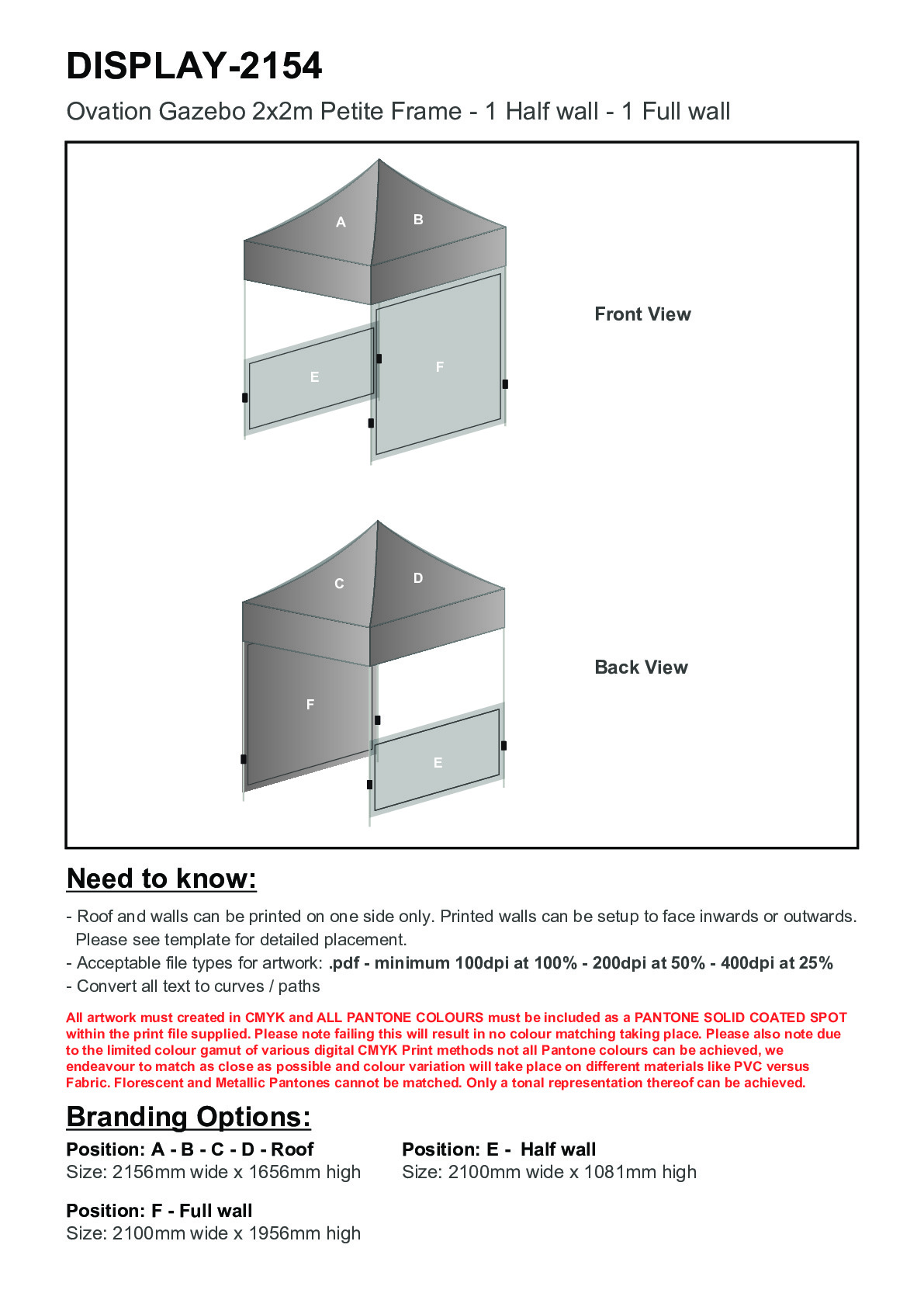 DISPLAY-2154

Ovation Gazebo 2x2m Petite Frame - 1 Half wall - 1 Full wall

A
B
E
F

Front View

C
D
F
E

Back View

Need to know:

- Roof and walls can be printed on one side only. Printed walls can be setup to face inwards or outwards. Please see template for detailed placement.
- Acceptable file types for artwork: .pdf - minimum 100dpi at 100% - 200dpi at 50% - 400dpi at 25%
- Convert all text to curves / paths

All artwork must created in CMYK and ALL PANTONE COLOURS must be included as a PANTONE SOLID COATED SPOT within the print file supplied. Please note failing this will result in no colour matching taking place. Please also note due to the limited colour gamut of various digital CMYK Print methods not all Pantone colours can be achieved, we endeavour to match as close as possible and colour variation will take place on different materials like PVC versus Fabric. Florescent and Metallic Pantones cannot be matched. Only a tonal representation thereof can be achieved.

Branding Options:

Position: A - B - C - D - Roof
Size: 2156mm wide x 1656mm high

Position: E - Half wall
Size: 2100mm wide x 1081mm high

Position: F - Full wall
Size: 2100mm wide x 1956mm high