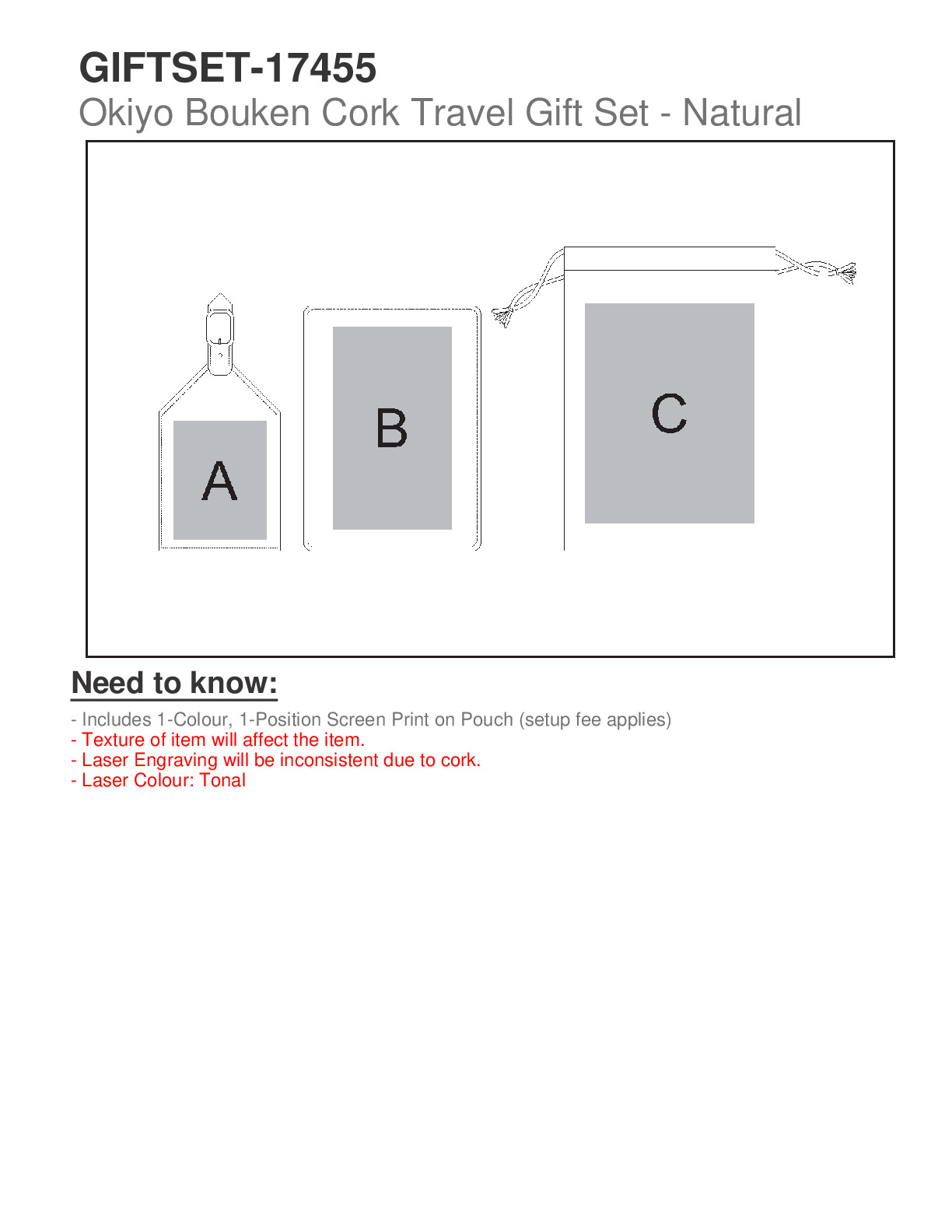 GIFTSET-17455
Okiyo Bouken Cork Travel Gift Set - Natural

A

B

C

Need to know:

- Includes 1-Colour, 1-Position Screen Print on Pouch (setup fee applies)
- Texture of item will affect the item.
- Laser Engraving will be inconsistent due to cork.
- Laser Colour: Tonal