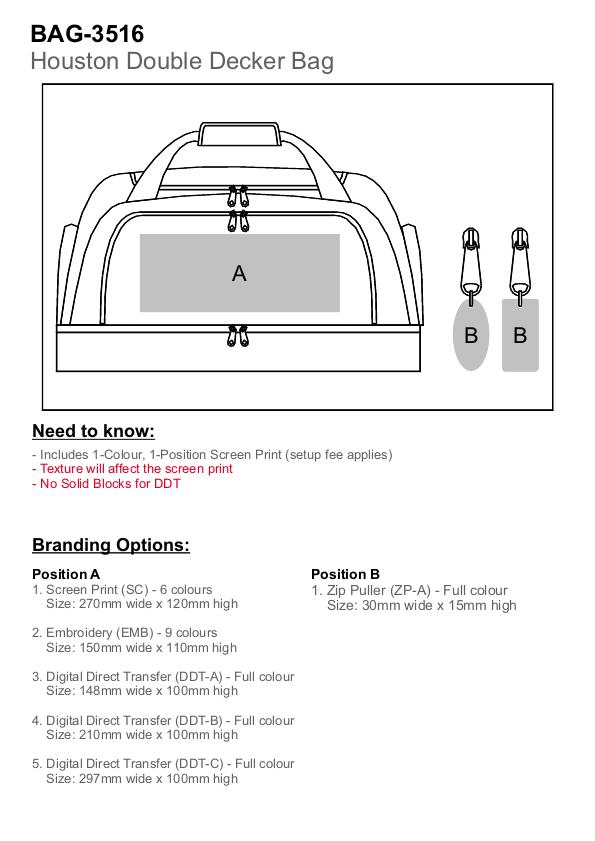 BAG-3516
Houston Double Decker Bag

A

B B

Need to know:

- Includes 1-Colour, 1-Position Screen Print (setup fee applies)
- Texture will affect the screen print
- No Solid Blocks for DDT

Branding Options:

Position A
1. Screen Print (SC) - 6 colours
Size: 270mm wide x 120mm high

2. Embroidery (EMB) - 9 colours
Size: 150mm wide x 110mm high

3. Digital Direct Transfer (DDT-A) - Full colour
Size: 148mm wide x 100mm high

4. Digital Direct Transfer (DDT-B) - Full colour
Size: 210mm wide x 100mm high

5. Digital Direct Transfer (DDT-C) - Full colour
Size: 297mm wide x 100mm high

Position B
1. Zip Puller (ZP-A) - Full colour
Size: 30mm wide x 15mm high