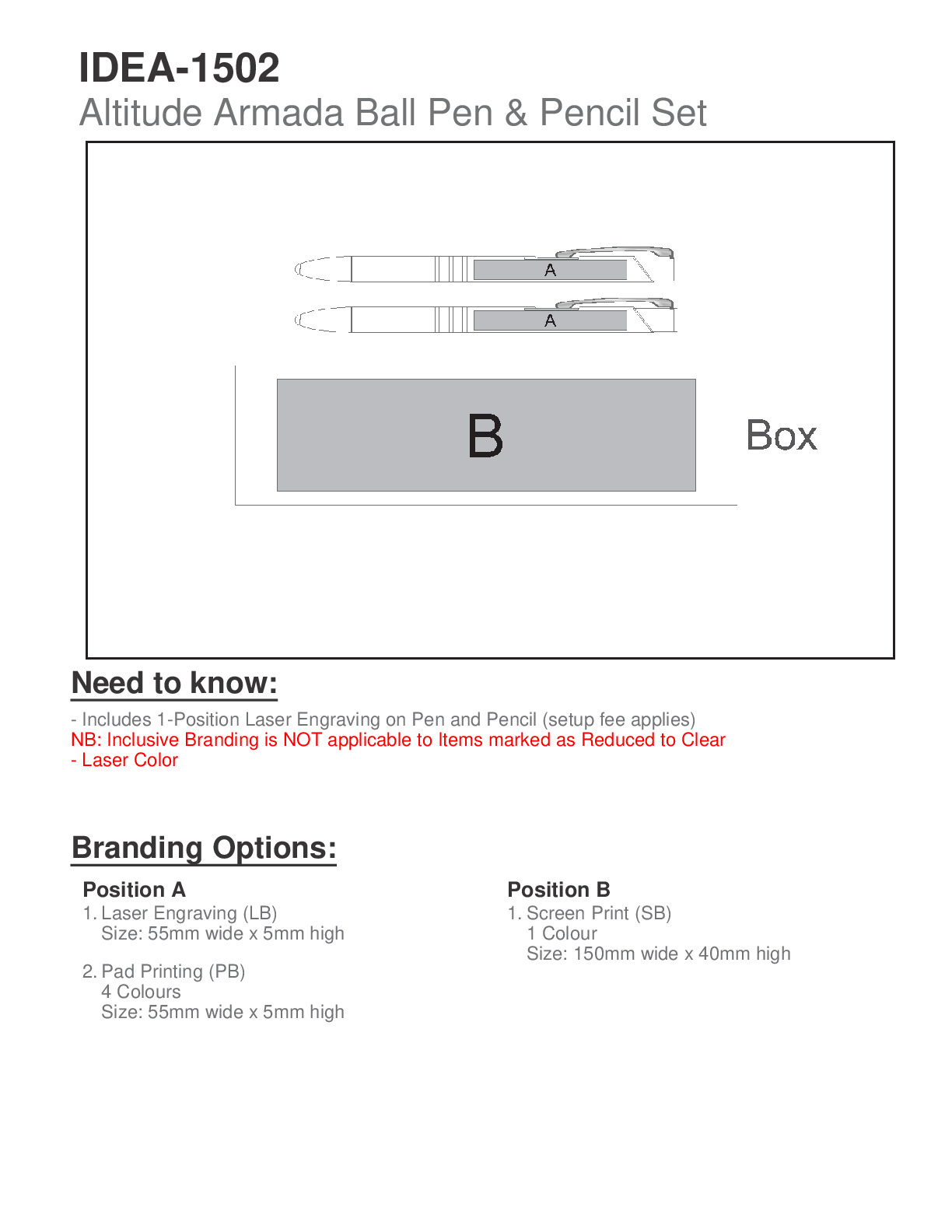 IDEA-1502
Altitude Armada Ball Pen & Pencil Set

A

A

B

Box

Need to know:

- Includes 1-Position Laser Engraving on Pen and Pencil (setup fee applies)
NB: Inclusive Branding is NOT applicable to Items marked as Reduced to Clear
- Laser Color

Branding Options:

Position A
1. Laser Engraving (LB)
Size: 55mm wide x 5mm high

2. Pad Printing (PB)
4 Colours
Size: 55mm wide x 5mm high

Position B
1. Screen Print (SB)
1 Colour
Size: 150mm wide x 40mm high