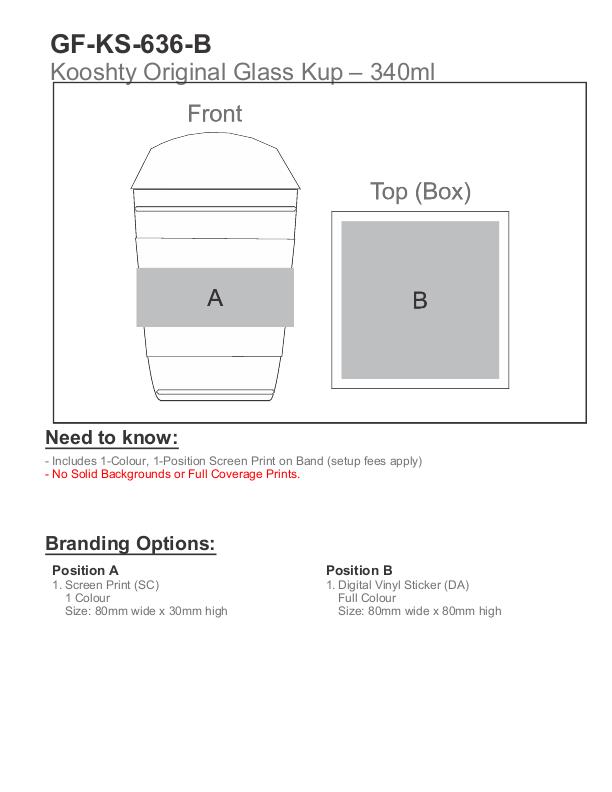 GF-KS-636-B
Kooshty Original Glass Kup – 340ml

Front

A

Top (Box)

B

Need to know:

- Includes 1-Colour, 1-Position Screen Print on Band (setup fees apply)
- No Solid Backgrounds or Full Coverage Prints.

Branding Options:

Position A
1. Screen Print (SC)
1 Colour
Size: 80mm wide x 30mm high

Position B
1. Digital Vinyl Sticker (DA)
Full Colour
Size: 80mm wide x 80mm high