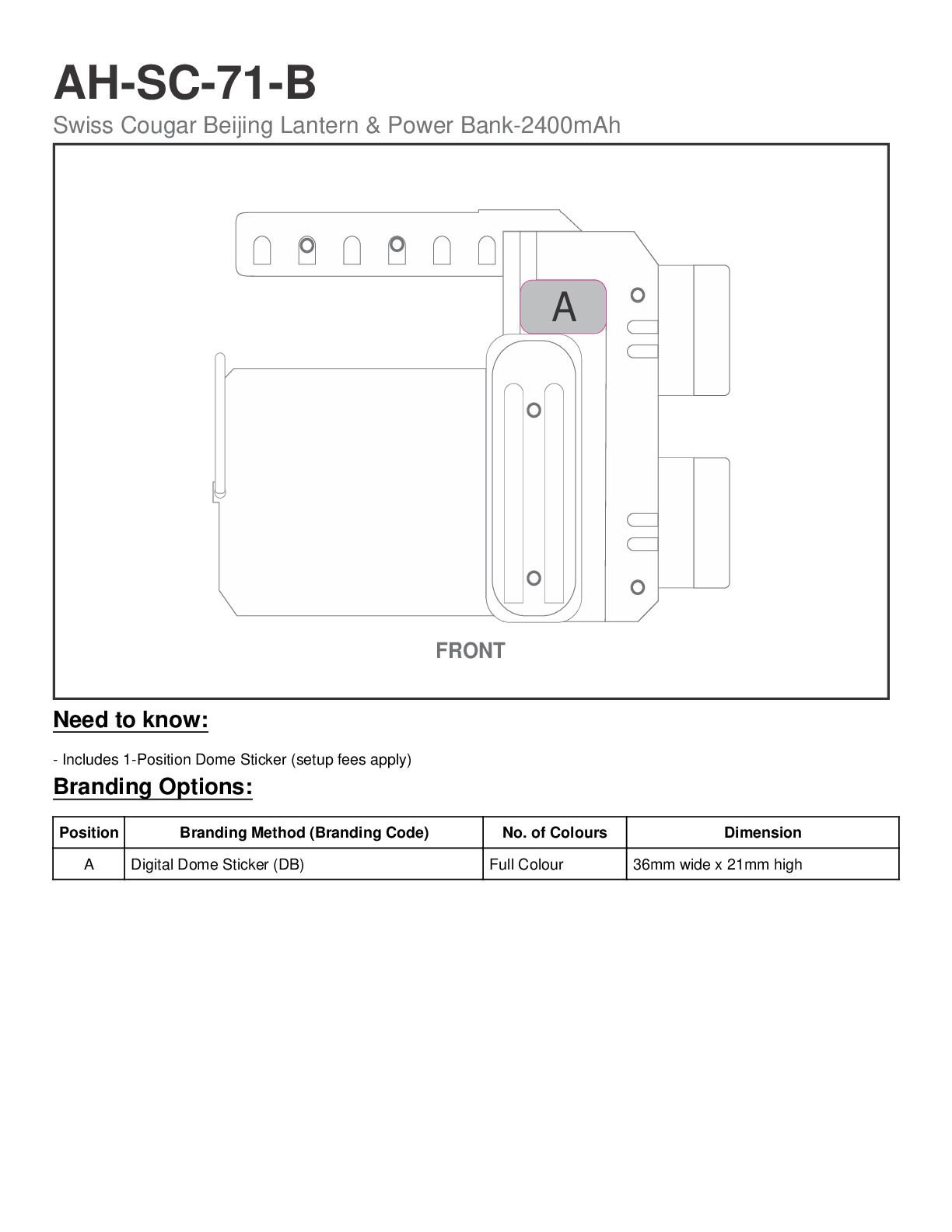 AH-SC-71-B

Swiss Cougar Beijing Lantern & Power Bank-2400mAh

A

FRONT

Need to know:

- Includes 1-Position Dome Sticker (setup fees apply)

Branding Options:

| Position | Branding Method (Branding Code) | No. of Colours | Dimension |
|---|---|---|---|
| A | Digital Dome Sticker (DB) | Full Colour | 36mm wide x 21mm high |