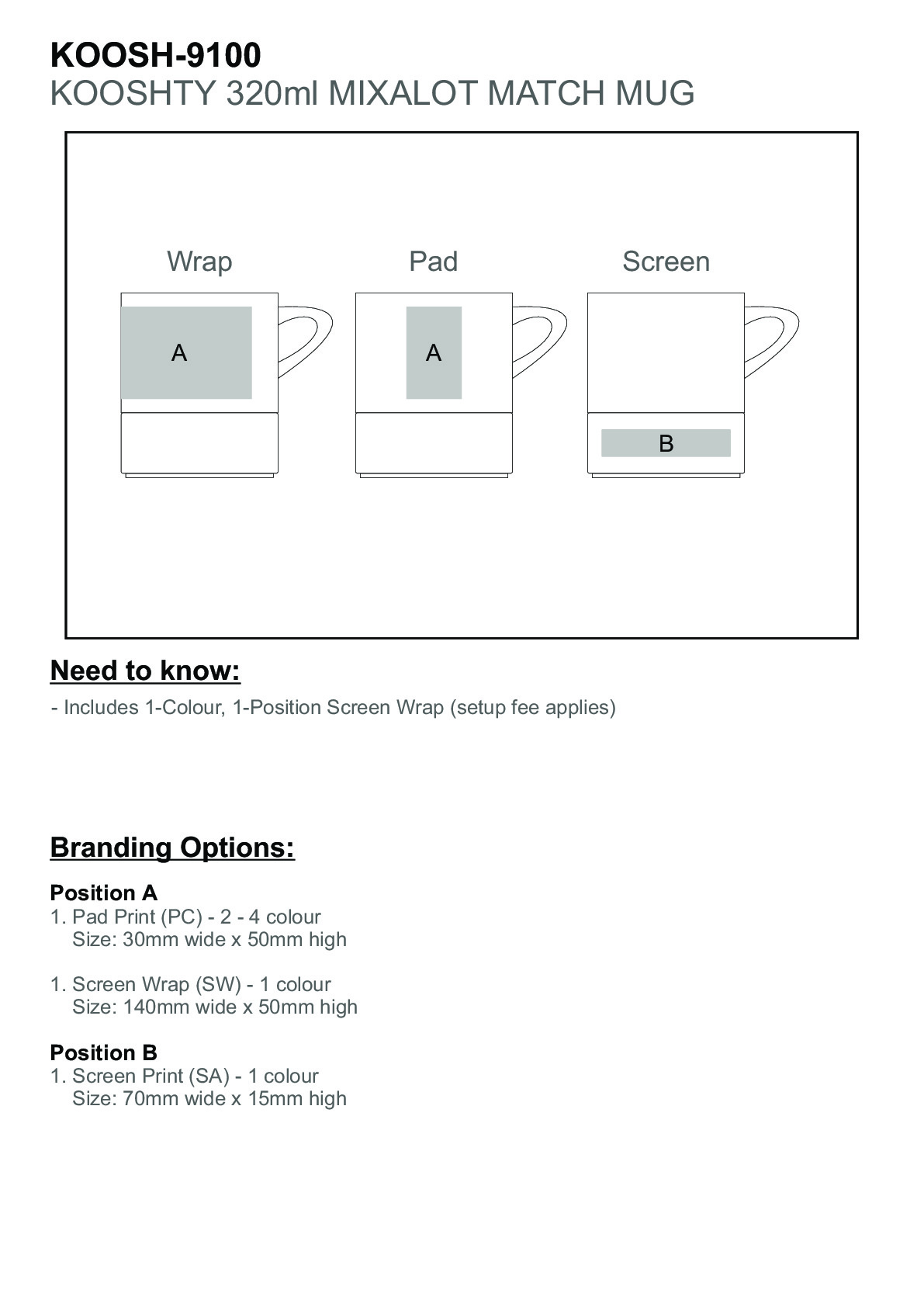 KOOSH-9100
KOOSHTY 320ml MIXALOT MATCH MUG

Wrap
A

Pad
A

Screen
B

Need to know:

- Includes 1-Colour, 1-Position Screen Wrap (setup fee applies)

Branding Options:

Position A
1. Pad Print (PC) - 2 - 4 colour
Size: 30mm wide x 50mm high

1. Screen Wrap (SW) - 1 colour
Size: 140mm wide x 50mm high

Position B
1. Screen Print (SA) - 1 colour
Size: 70mm wide x 15mm high