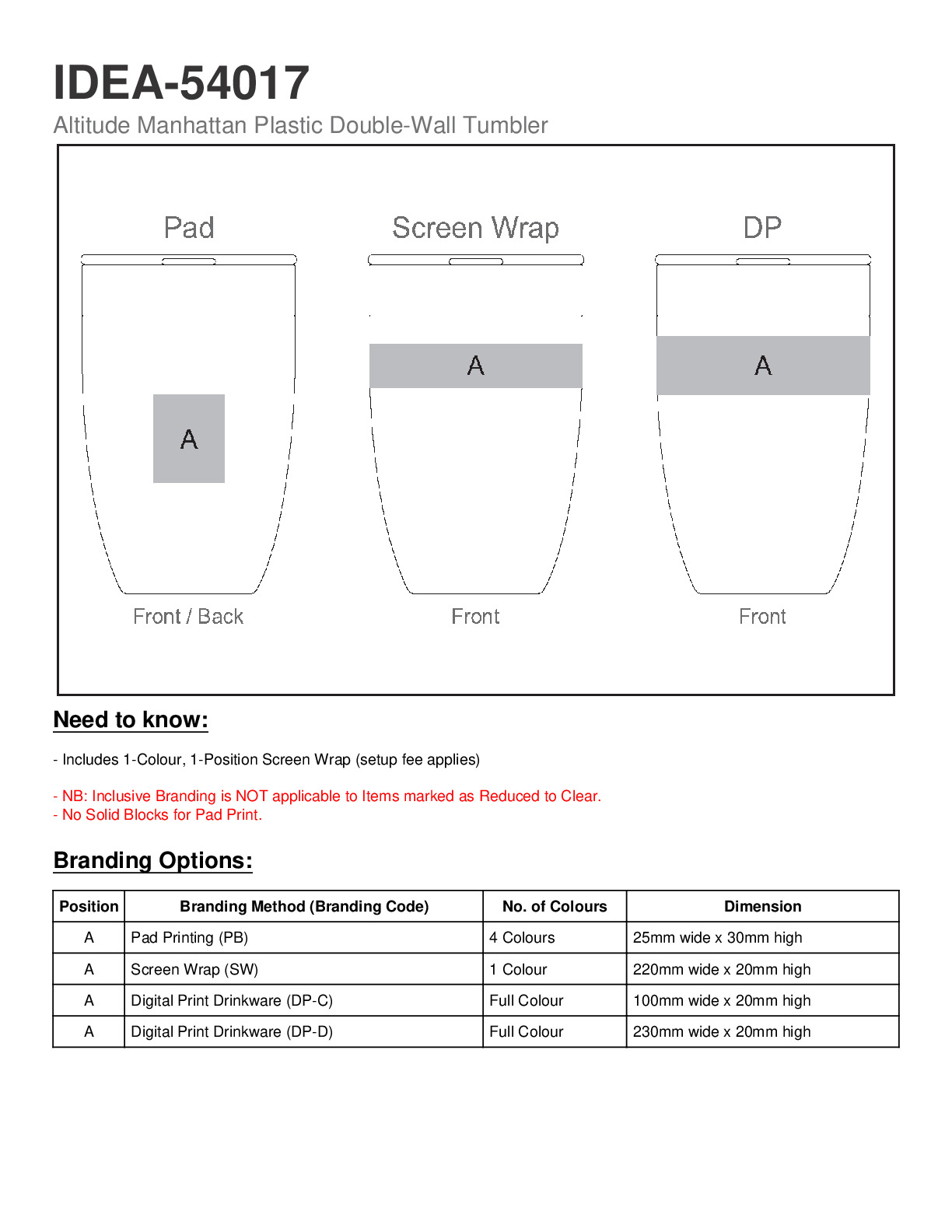 IDEA-54017
Altitude Manhattan Plastic Double-Wall Tumbler

Pad
A
Front / Back

Screen Wrap
A
Front

DP
A
Front

Need to know:

- Includes 1-Colour, 1-Position Screen Wrap (setup fee applies)

- NB: Inclusive Branding is NOT applicable to Items marked as Reduced to Clear.
- No Solid Blocks for Pad Print.

Branding Options:

| Position | Branding Method (Branding Code) | No. of Colours | Dimension |
|---|---|---|---|
| A | Pad Printing (PB) | 4 Colours | 25mm wide x 30mm high |
| A | Screen Wrap (SW) | 1 Colour | 220mm wide x 20mm high |
| A | Digital Print Drinkware (DP-C) | Full Colour | 100mm wide x 20mm high |
| A | Digital Print Drinkware (DP-D) | Full Colour | 230mm wide x 20mm high |