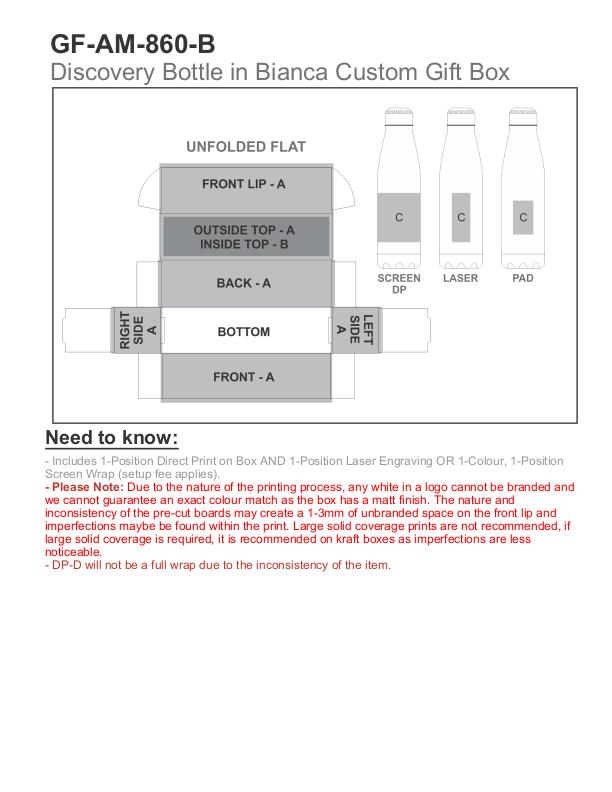 GF-AM-860-B
Discovery Bottle in Bianca Custom Gift Box

UNFOLDED FLAT

FRONT LIP - A

OUTSIDE TOP - A
INSIDE TOP - B

BACK - A

RIGHT SIDE A

BOTTOM

LEFT SIDE A

FRONT - A

C

C

C

SCREEN DP

LASER

PAD

Need to know:

- Includes 1-Position Direct Print on Box AND 1-Position Laser Engraving OR 1-Colour, 1-Position Screen Wrap (setup fee applies).
- Please Note: Due to the nature of the printing process, any white in a logo cannot be branded and we cannot guarantee an exact colour match as the box has a matt finish. The nature and inconsistency of the pre-cut boards may create a 1-3mm of unbranded space on the front lip and imperfections maybe be found within the print. Large solid coverage prints are not recommended, if large solid coverage is required, it is recommended on kraft boxes as imperfections are less noticeable.
- DP-D will not be a full wrap due to the inconsistency of the item.