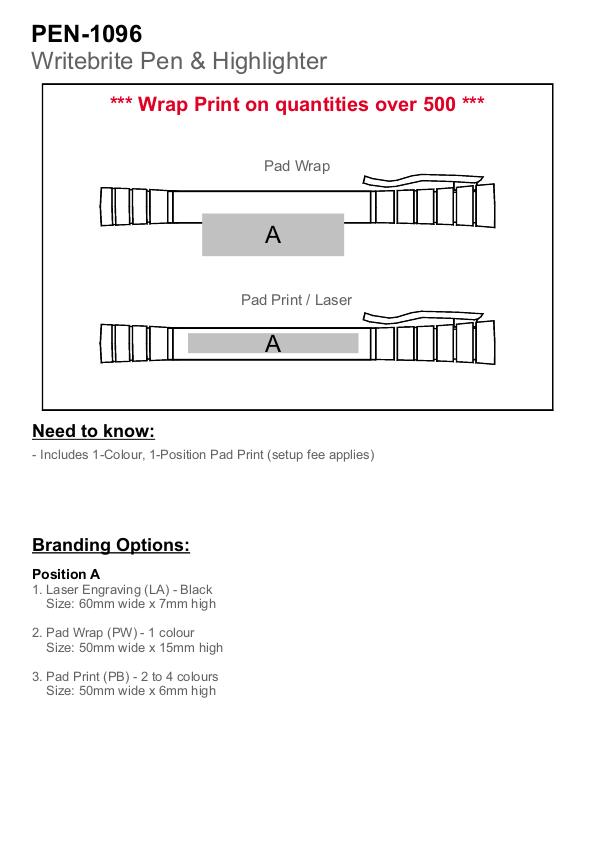 PEN-1096
Writebrite Pen & Highlighter

*** Wrap Print on quantities over 500 ***

Pad Wrap

A

Pad Print / Laser

A

Need to know:

- Includes 1-Colour, 1-Position Pad Print (setup fee applies)

Branding Options:

Position A
1. Laser Engraving (LA) - Black
Size: 60mm wide x 7mm high

2. Pad Wrap (PW) - 1 colour
Size: 50mm wide x 15mm high

3. Pad Print (PB) - 2 to 4 colours
Size: 50mm wide x 6mm high