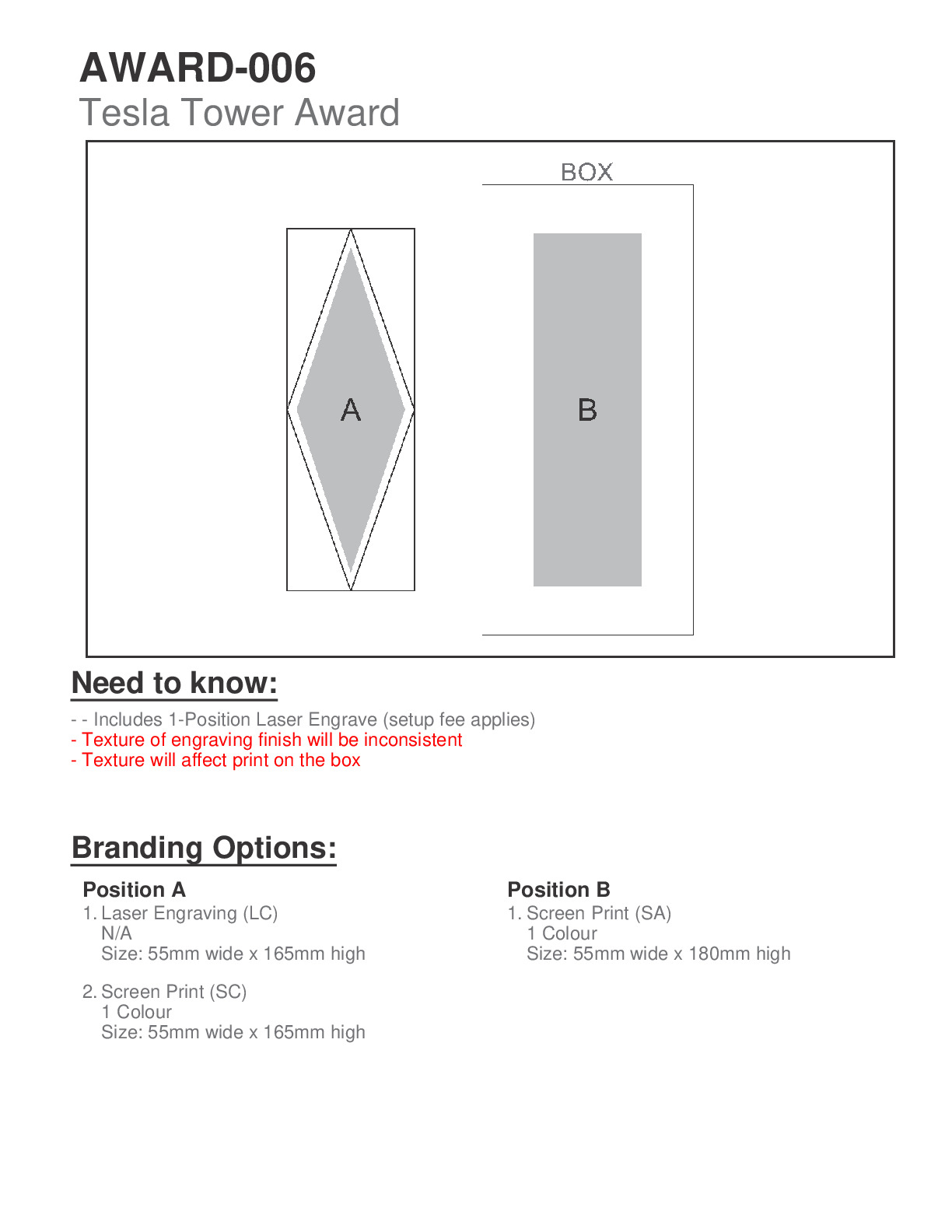 AWARD-006
Tesla Tower Award

BOX

A

B

Need to know:

- - Includes 1-Position Laser Engrave (setup fee applies)
- Texture of engraving finish will be inconsistent
- Texture will affect print on the box

Branding Options:

Position A
1. Laser Engraving (LC)
N/A
Size: 55mm wide x 165mm high

2. Screen Print (SC)
1 Colour
Size: 55mm wide x 165mm high

Position B
1. Screen Print (SA)
1 Colour
Size: 55mm wide x 180mm high