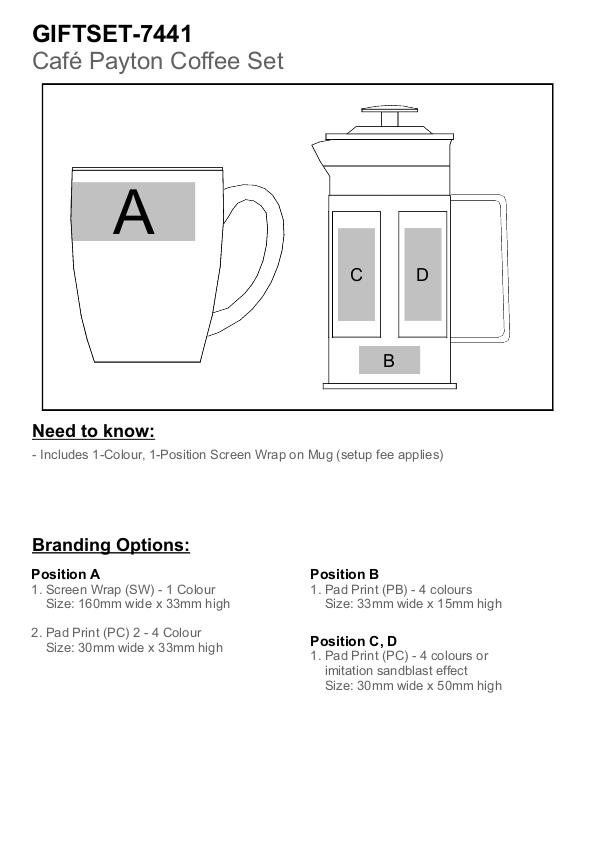 GIFTSET-7441
Café Payton Coffee Set

A

C

D

B

Need to know:

- Includes 1-Colour, 1-Position Screen Wrap on Mug (setup fee applies)

Branding Options:

Position A
1. Screen Wrap (SW) - 1 Colour
Size: 160mm wide x 33mm high

2. Pad Print (PC) 2 - 4 Colour
Size: 30mm wide x 33mm high

Position B
1. Pad Print (PB) - 4 colours
Size: 33mm wide x 15mm high

Position C, D
1. Pad Print (PC) - 4 colours or imitation sandblast effect
Size: 30mm wide x 50mm high