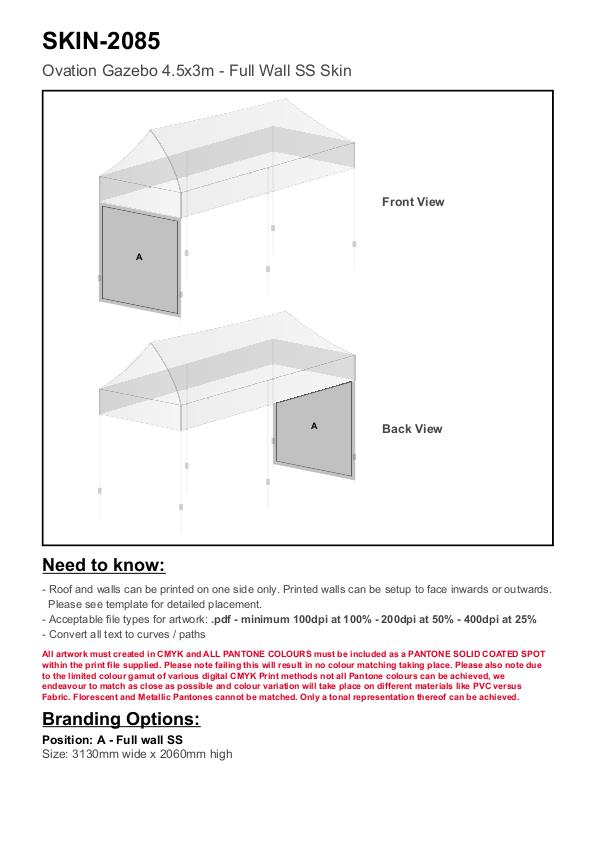 SKIN-2085

Ovation Gazebo 4.5x3m - Full Wall SS Skin

A

Front View

A

Back View

Need to know:

- Roof and walls can be printed on one side only. Printed walls can be setup to face inwards or outwards. Please see template for detailed placement.
- Acceptable file types for artwork: .pdf - minimum 100dpi at 100% - 200dpi at 50% - 400dpi at 25%
- Convert all text to curves / paths

All artwork must created in CMYK and ALL PANTONE COLOURS must be included as a PANTONE SOLID COATED SPOT within the print file supplied. Please note failing this will result in no colour matching taking place. Please also note due to the limited colour gamut of various digital CMYK Print methods not all Pantone colours can be achieved, we endeavour to match as close as possible and colour variation will take place on different materials like PVC versus Fabric. Florescent and Metallic Pantones cannot be matched. Only a tonal representation thereof can be achieved.

Branding Options:

Position: A - Full wall SS
Size: 3130mm wide x 2060mm high