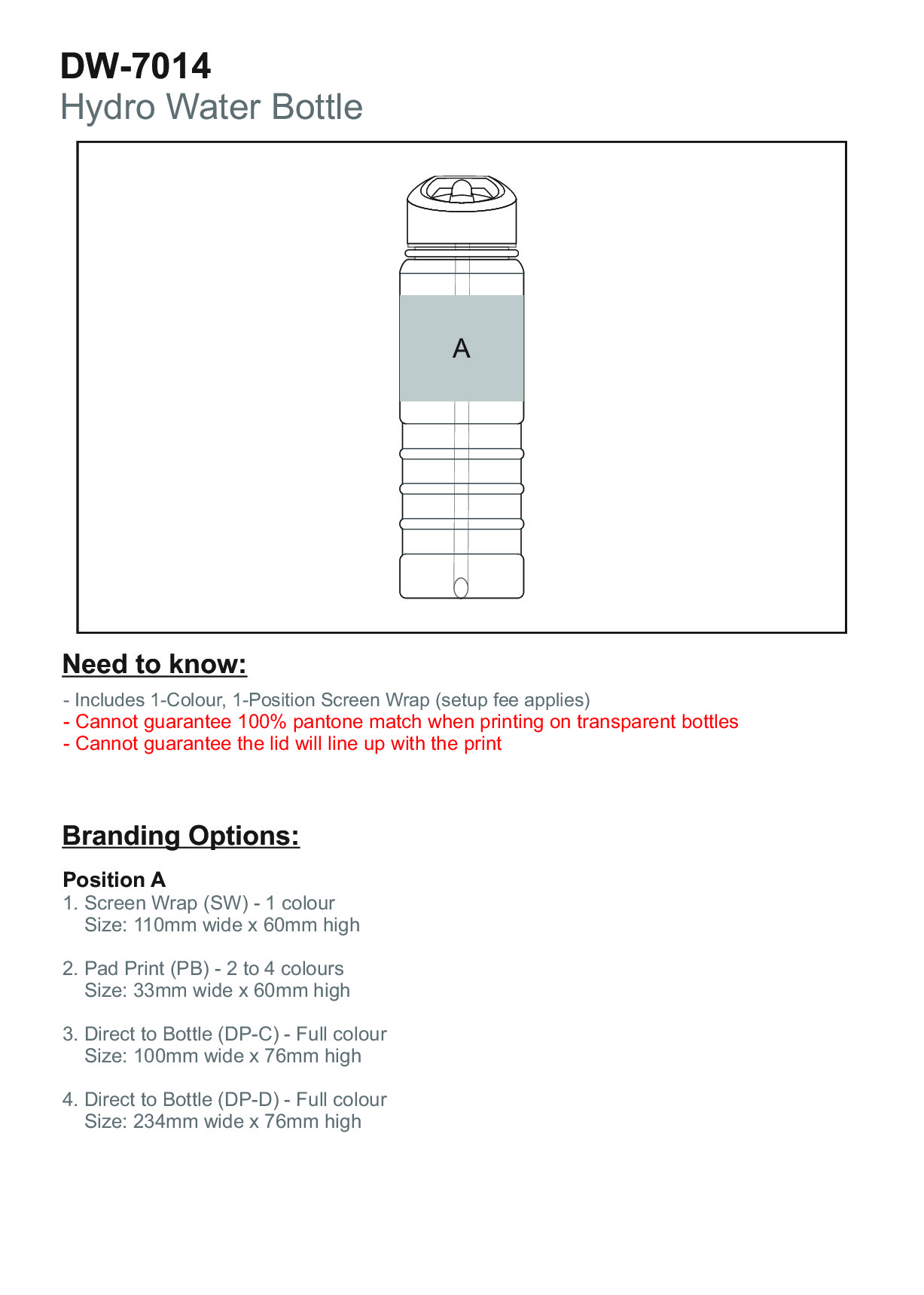 DW-7014
Hydro Water Bottle

A

Need to know:

- Includes 1-Colour, 1-Position Screen Wrap (setup fee applies)
- Cannot guarantee 100% pantone match when printing on transparent bottles
- Cannot guarantee the lid will line up with the print

Branding Options:

Position A
1. Screen Wrap (SW) - 1 colour
Size: 110mm wide x 60mm high

2. Pad Print (PB) - 2 to 4 colours
Size: 33mm wide x 60mm high

3. Direct to Bottle (DP-C) - Full colour
Size: 100mm wide x 76mm high

4. Direct to Bottle (DP-D) - Full colour
Size: 234mm wide x 76mm high