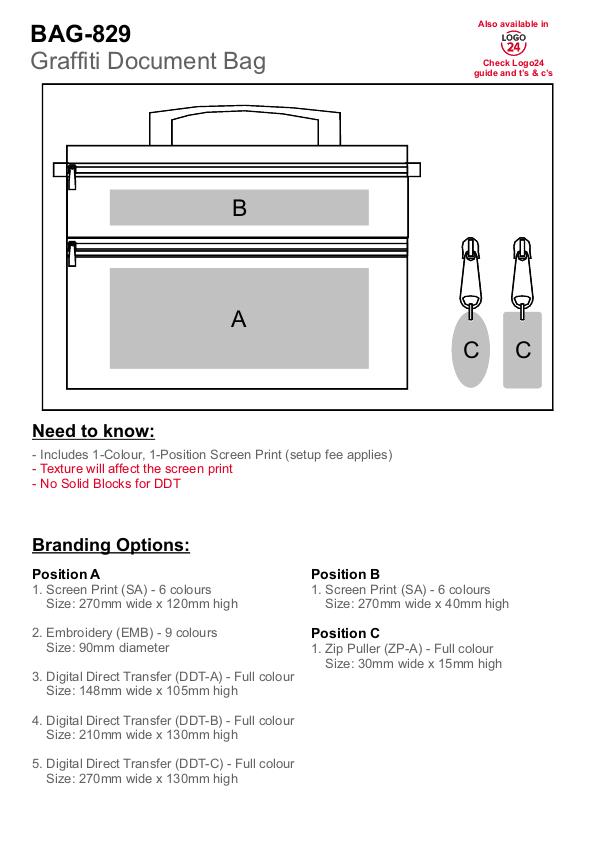 BAG-829
Graffiti Document Bag

Also available in
LOGO 24
Check Logo24 guide and t's & c's

B

A

C C

Need to know:

- Includes 1-Colour, 1-Position Screen Print (setup fee applies)
- Texture will affect the screen print
- No Solid Blocks for DDT

Branding Options:

Position A
1. Screen Print (SA) - 6 colours
Size: 270mm wide x 120mm high

2. Embroidery (EMB) - 9 colours
Size: 90mm diameter

3. Digital Direct Transfer (DDT-A) - Full colour
Size: 148mm wide x 105mm high

4. Digital Direct Transfer (DDT-B) - Full colour
Size: 210mm wide x 130mm high

5. Digital Direct Transfer (DDT-C) - Full colour
Size: 270mm wide x 130mm high

Position B
1. Screen Print (SA) - 6 colours
Size: 270mm wide x 40mm high

Position C
1. Zip Puller (ZP-A) - Full colour
Size: 30mm wide x 15mm high